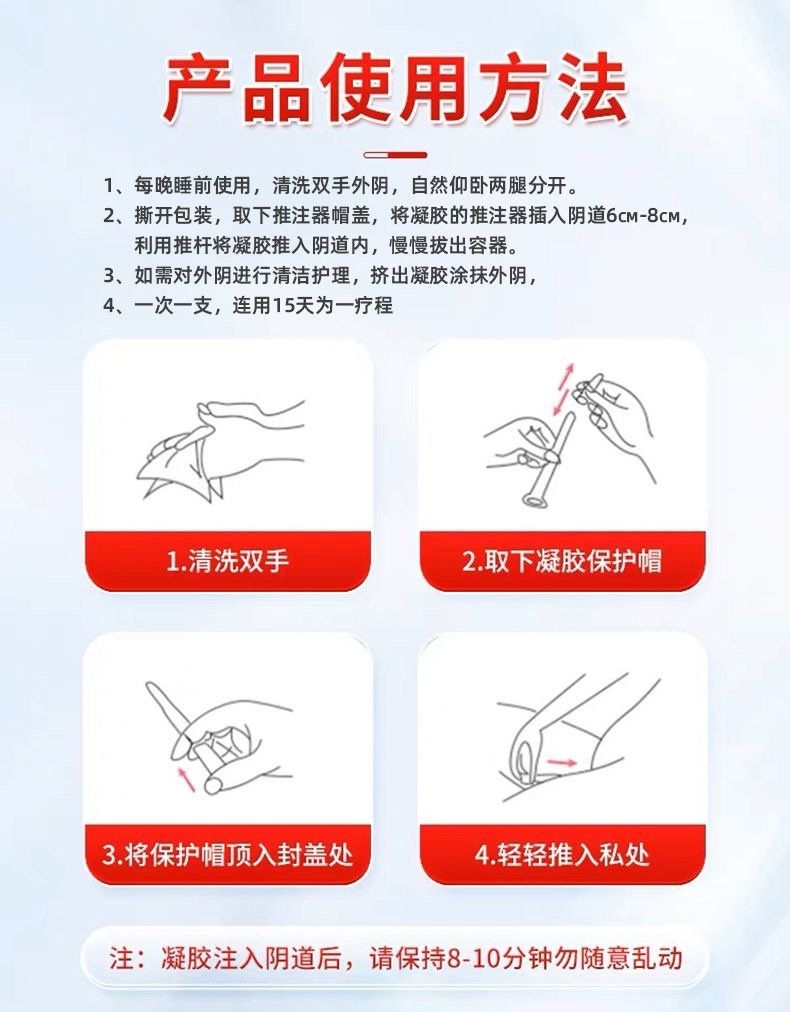 产品使用方法

1、每晚睡前使用，清洗双手外阴，自然仰卧两腿分开。
2、撕开包装，取下推注器帽盖，将凝胶的推注器插入阴道6cm-8cm，利用推杆将凝胶推入阴道内，慢慢拔出容器。
3、如需对外阴进行清洁护理，挤出凝胶涂抹外阴，
4、一次一支，连用15天为一疗程

1.清洗双手

2.取下凝胶保护帽

3.将保护帽顶入封盖处

4.轻轻推入私处

注：凝胶注入阴道后，请保持8-10分钟勿随意乱动