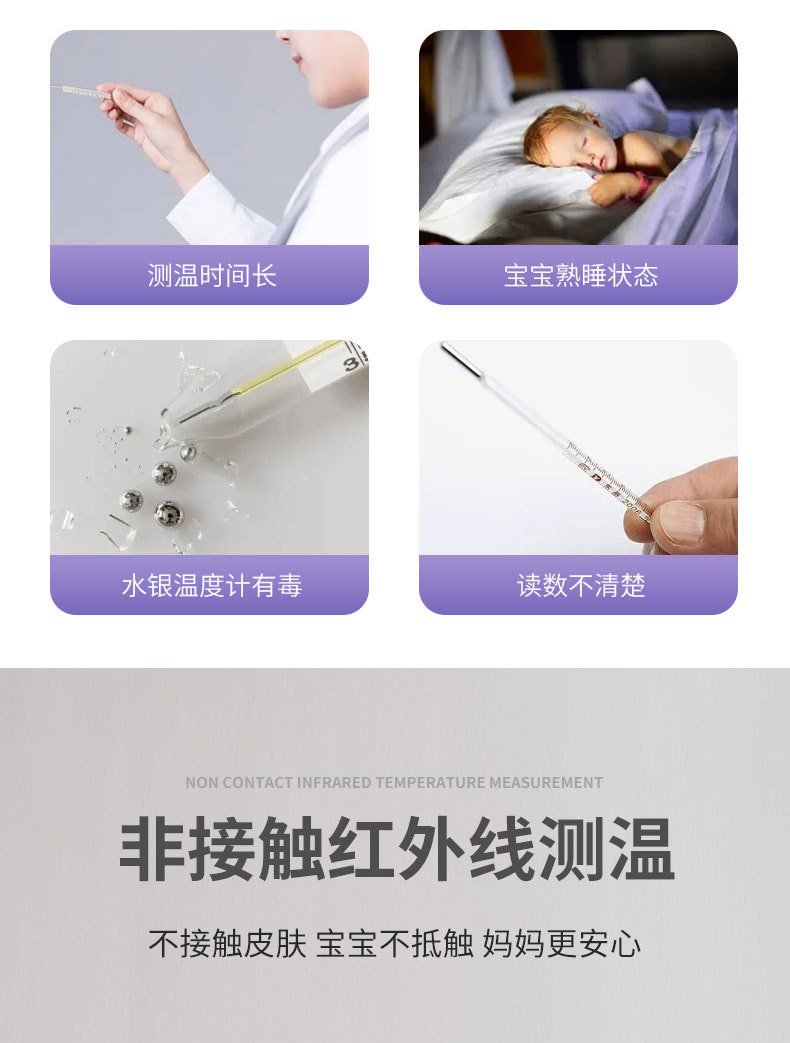 测温时间长

宝宝熟睡状态

水银温度计有毒

读数不清楚

NON CONTACT INFRARED TEMPERATURE MEASUREMENT

非接触红外线测温

不接触皮肤 宝宝不抵触 妈妈更安心