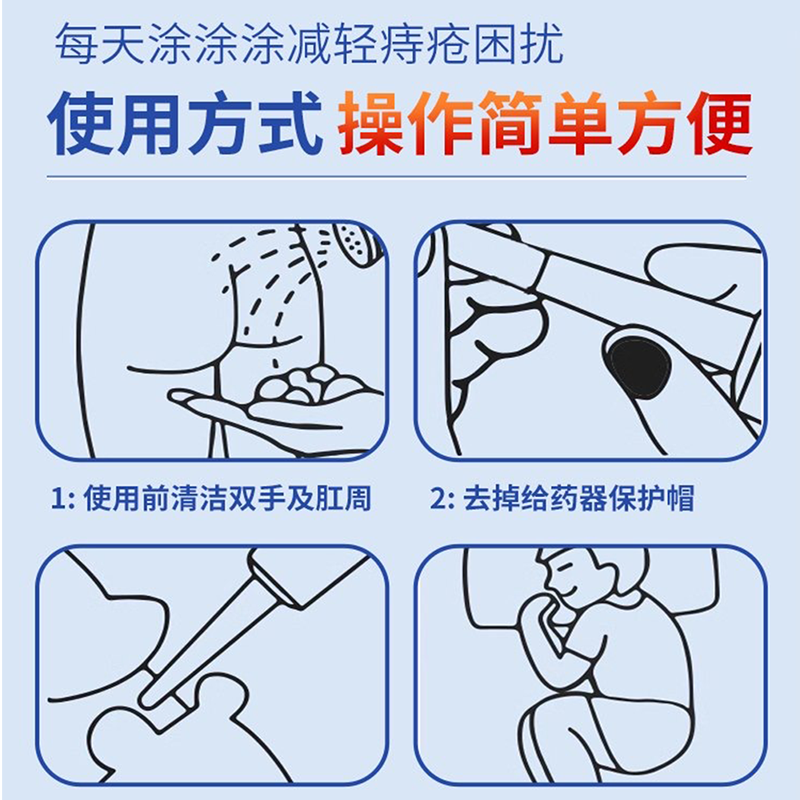 每天涂涂涂减轻痔疮困扰

使用方式 操作简单方便

1: 使用前清洁双手及肛周

2: 去掉给药器保护帽