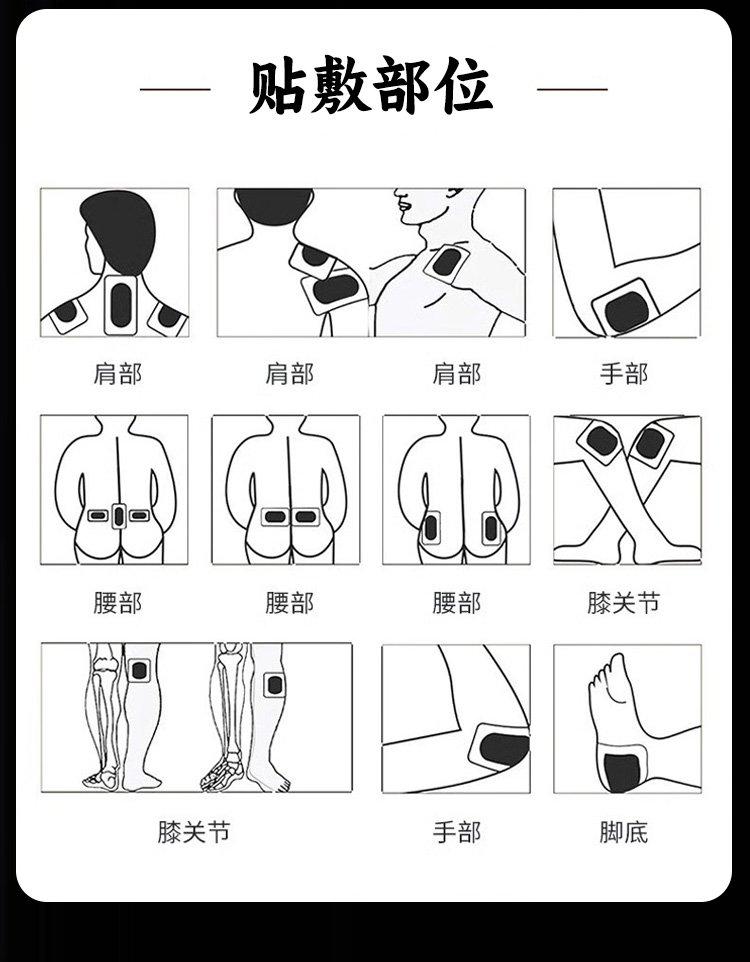 贴敷部位

肩部

肩部

肩部

手部

腰部

腰部

腰部

膝关节

膝关节

手部

脚底