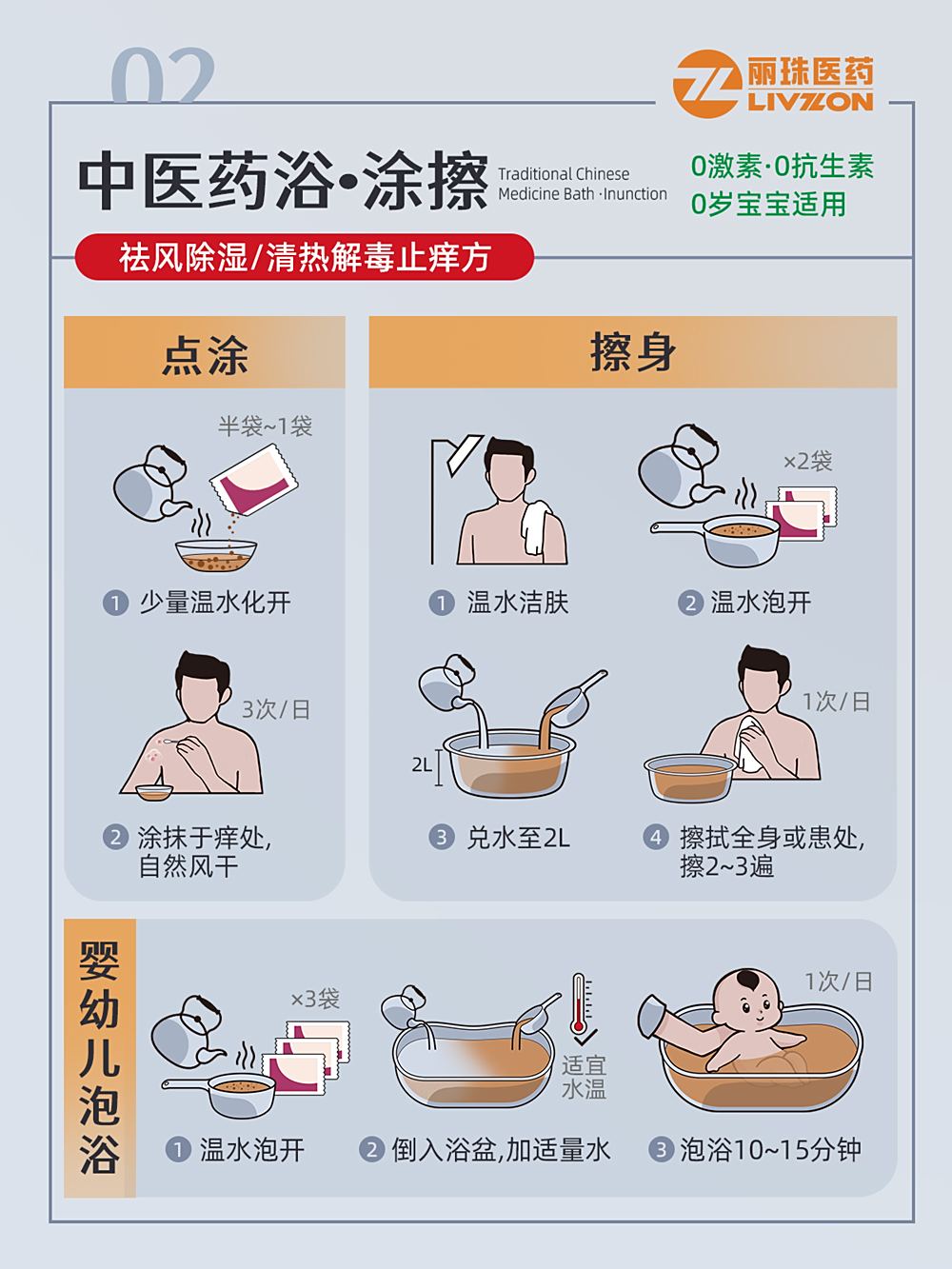 02

丽珠医药 LIVZON

中医药浴·涂擦 Traditional Chinese Medicine Bath ·Inunction

0激素·0抗生素
0岁宝宝适用

祛风除湿/清热解毒止痒方

点涂

半袋~1袋

1 少量温水化开

3次/日

2 涂抹于痒处，自然风干

擦身

1 温水洁肤

×2袋

2 温水泡开

2L

3 兑水至2L

1次/日

4 擦拭全身或患处，擦2~3遍

婴幼儿泡浴

×3袋

1 温水泡开

适宜水温

2 倒入浴盆,加适量水

1次/日

3 泡浴10~15分钟