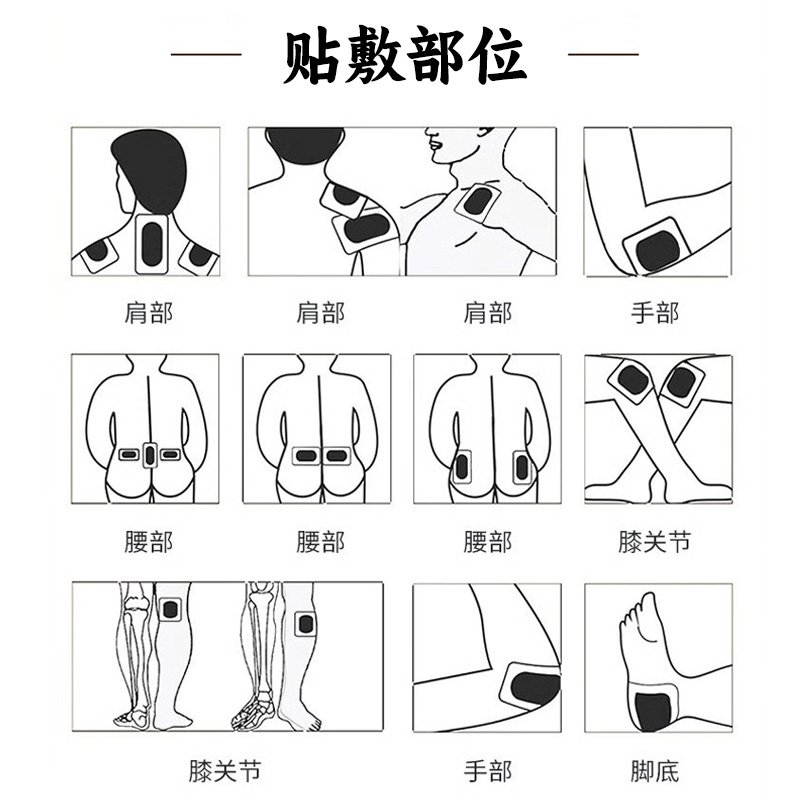 贴敷部位

肩部

肩部

肩部

手部

腰部

腰部

腰部

膝关节

膝关节

手部

脚底