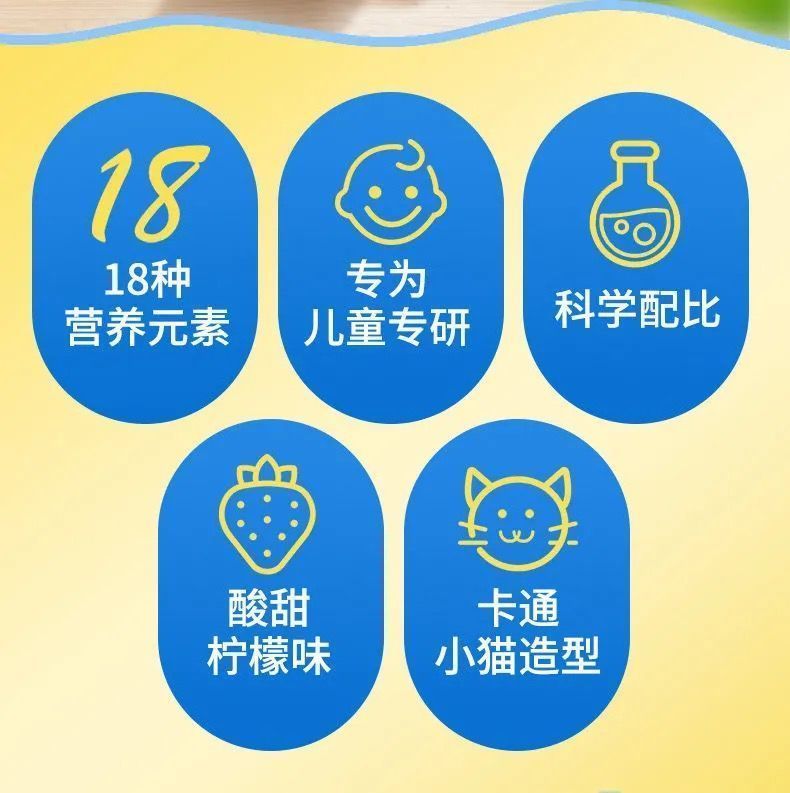 18

18种
营养元素

专为
儿童专研

科学配比

酸甜
柠檬味

卡通
小猫造型