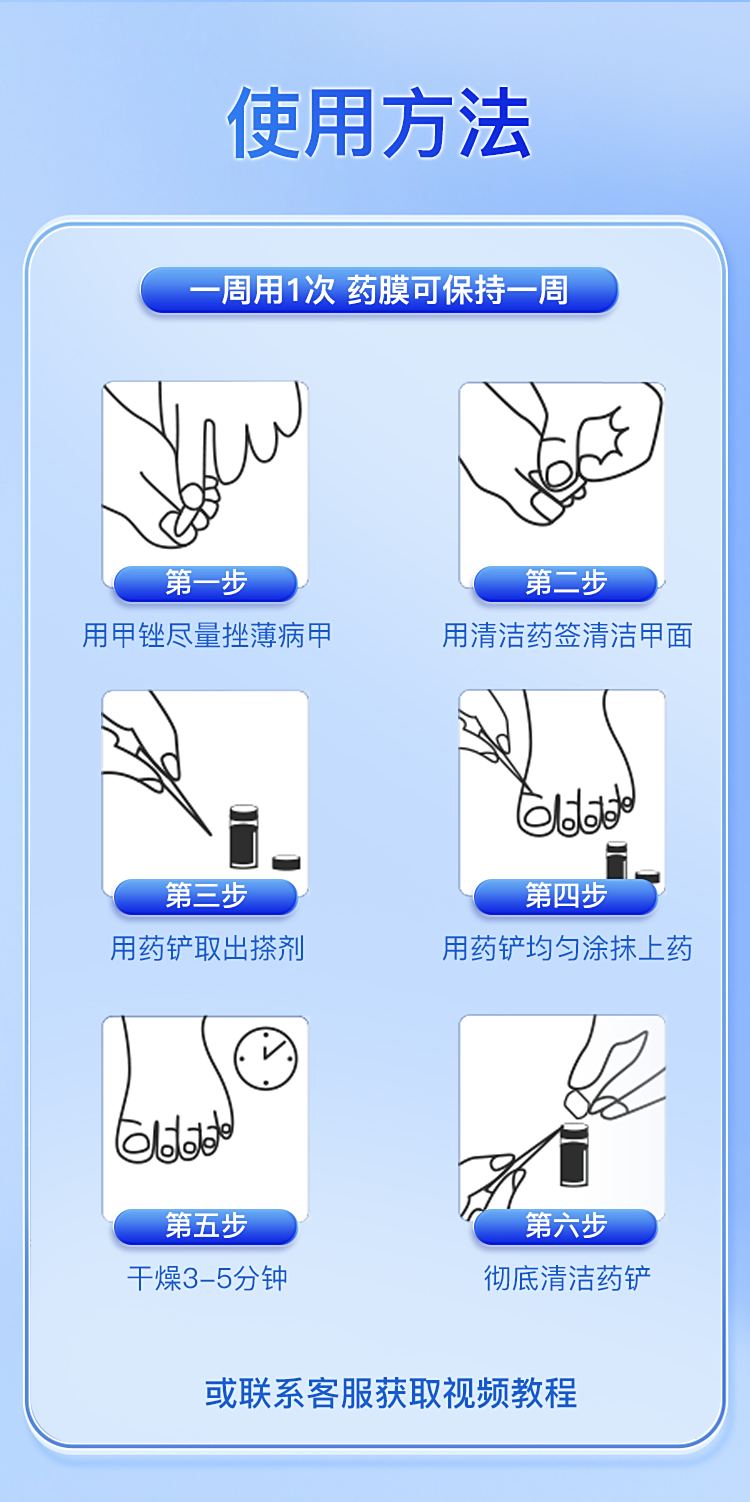 使用方法

一周用1次 药膜可保持一周

第一步
用甲锉尽量挫薄病甲

第二步
用清洁药签清洁甲面

第三步
用药铲取出搽剂

第四步
用药铲均匀涂抹上药

第五步
干燥3-5分钟

第六步
彻底清洁药铲

或联系客服获取视频教程