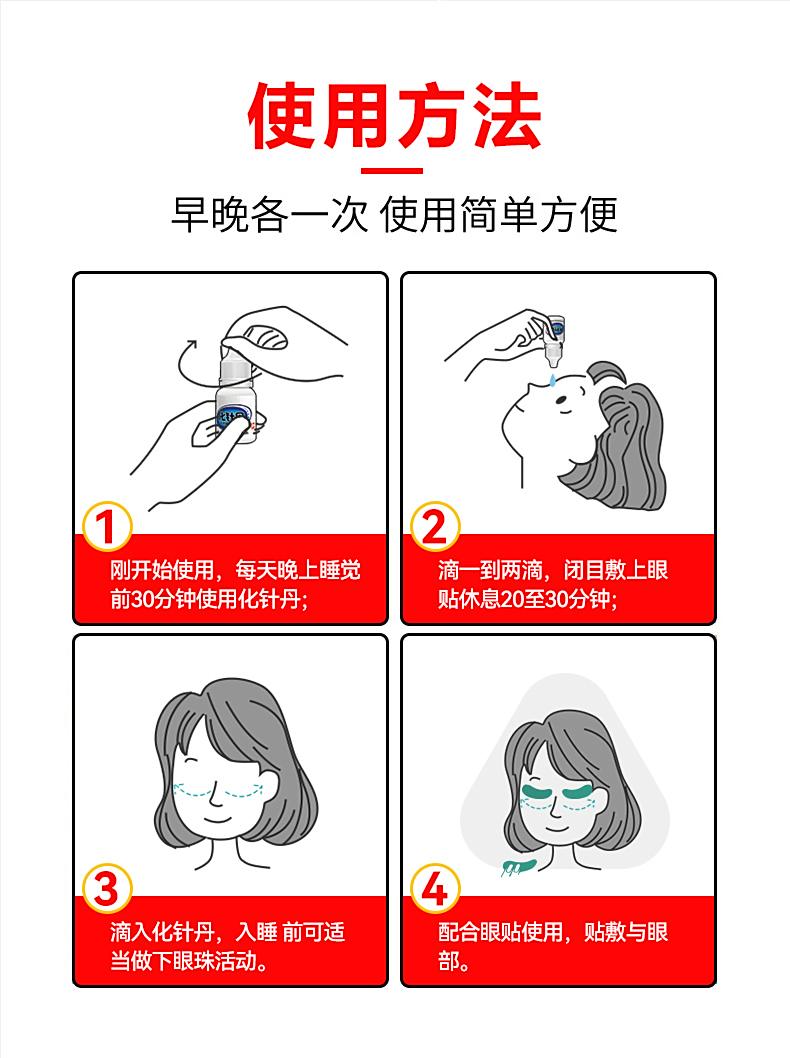 使用方法

早晚各一次 使用简单方便

1
刚开始使用，每天晚上睡觉前30分钟使用化针丹；

2
滴一到两滴，闭目敷上眼贴休息20至30分钟；

3
滴入化针丹，入睡 前可适当做下眼珠活动。

4
配合眼贴使用，贴敷与眼部。