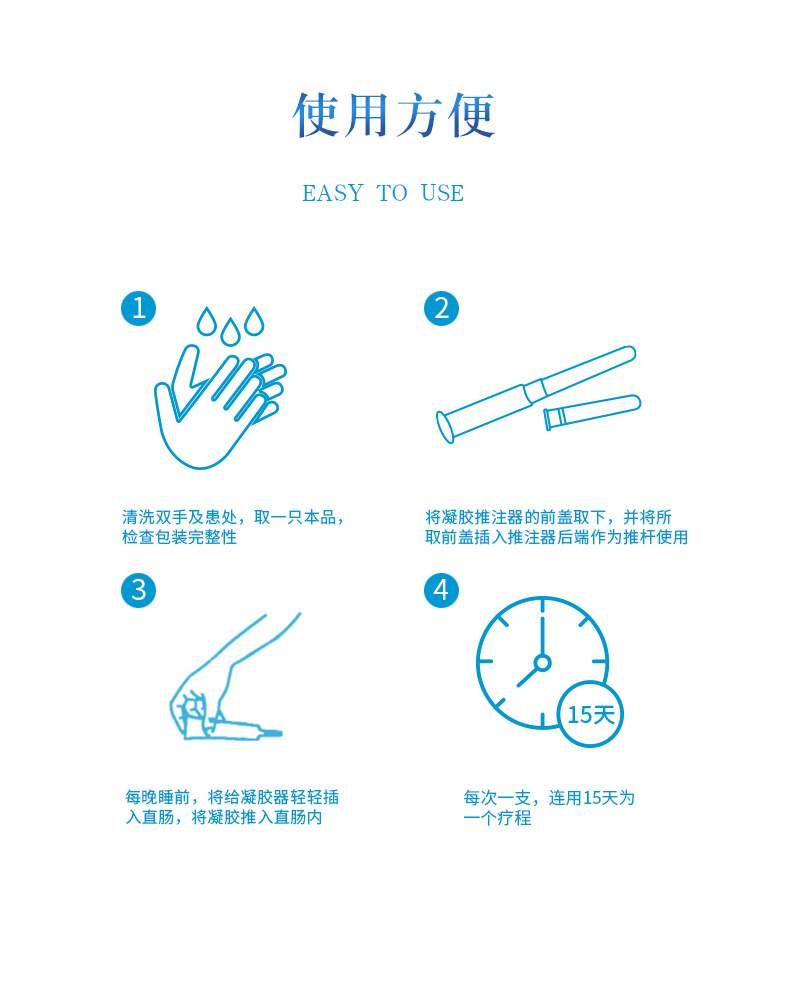 使用方便

EASY TO USE

1

清洗双手及患处，取一只本品，检查包装完整性

2

将凝胶推注器的前盖取下，并将所取前盖插入推注器后端作为推杆使用

3

每晚睡前，将给凝胶器轻轻插入直肠，将凝胶推入直肠内

4

15天

每次一支，连用15天为一个疗程