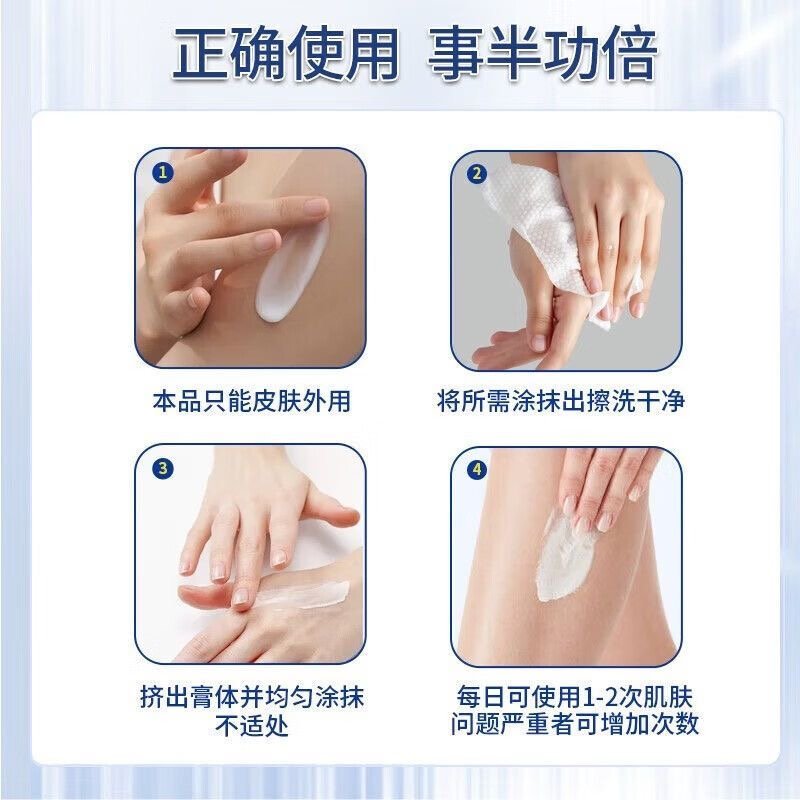 正确使用 事半功倍

1

本品只能皮肤外用

2

将所需涂抹出擦洗干净

3

挤出膏体并均匀涂抹不适处

4

每日可使用1-2次肌肤问题严重者可增加次数