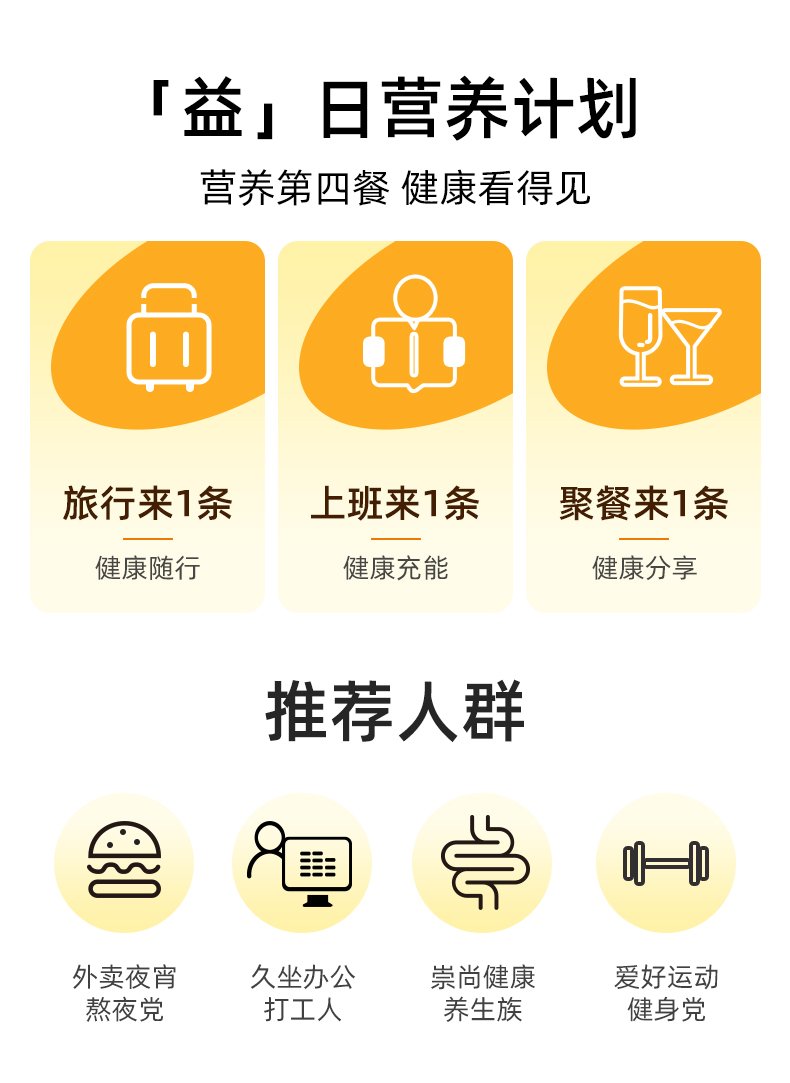 「益」日营养计划

营养第四餐 健康看得见

旅行来1条

健康随行

上班来1条

健康充能

聚餐来1条

健康分享

推荐人群

外卖夜宵
熬夜党

久坐办公
打工人

崇尚健康
养生族

爱好运动
健身党