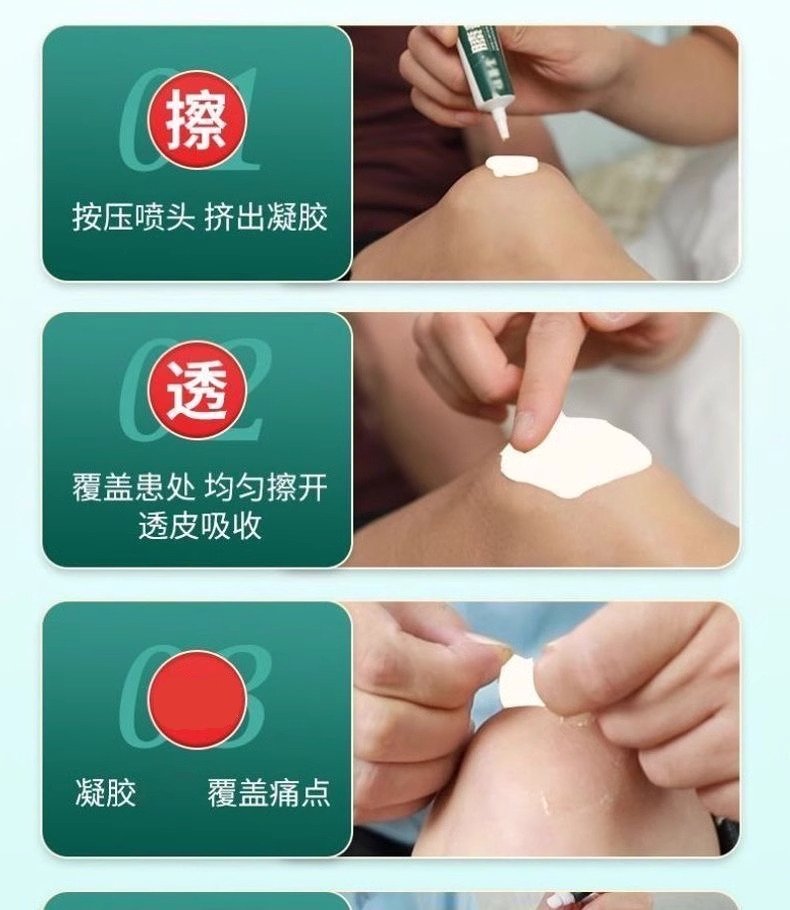 01
擦
按压喷头 挤出凝胶

02
透
覆盖患处 均匀擦开
透皮吸收

03
凝胶 覆盖痛点