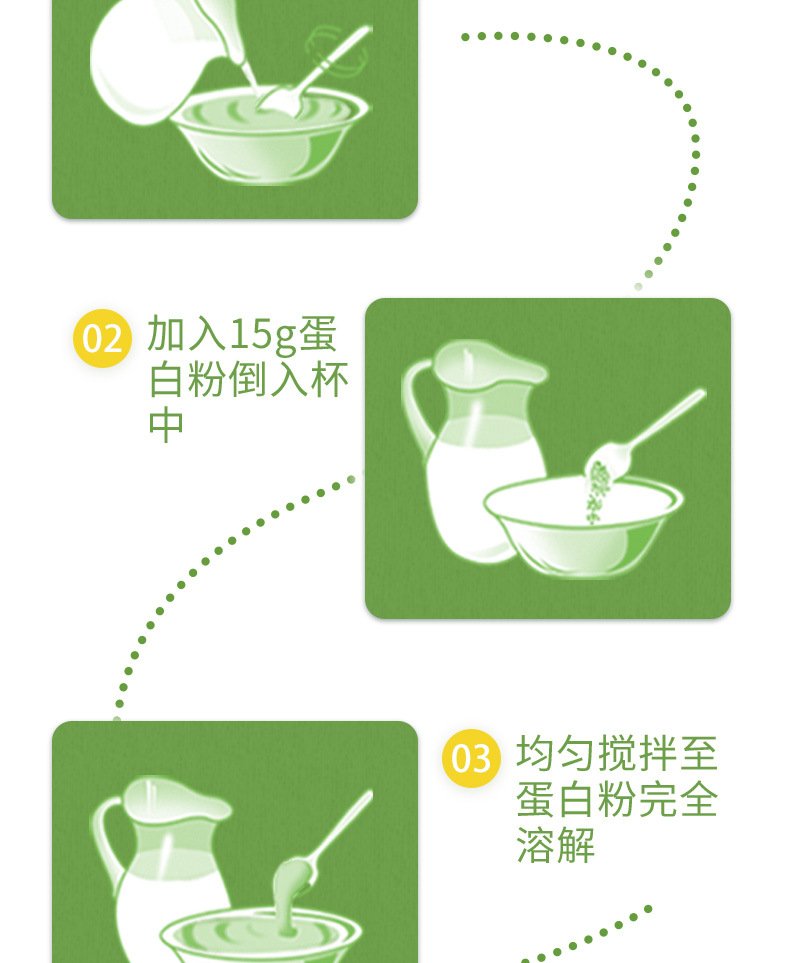 02 加入15g蛋白粉倒入杯中

03 均匀搅拌至蛋白粉完全溶解