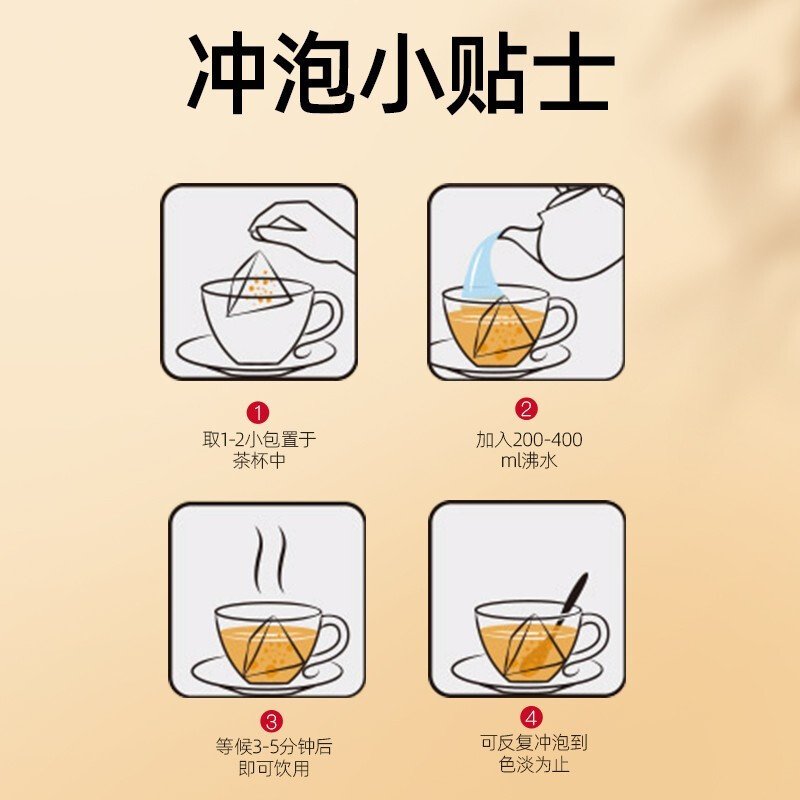 冲泡小贴士

1
取1-2小包置于茶杯中

2
加入200-400ml沸水

3
等候3-5分钟后即可饮用

4
可反复冲泡到色淡为止