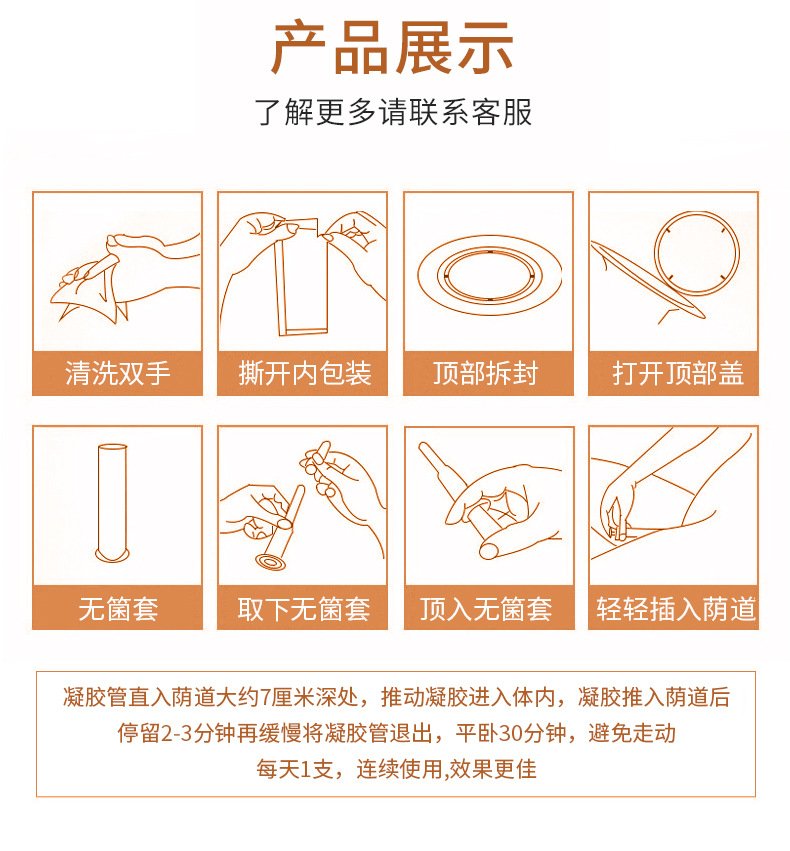 产品展示

了解更多请联系客服

清洗双手

撕开内包装

顶部拆封

打开顶部盖

无菌套

取下无菌套

顶入无菌套

轻轻插入荫道

凝胶管直入荫道大约7厘米深处，推动凝胶进入体内，凝胶推入荫道后停留2-3分钟再缓慢将凝胶管退出，平卧30分钟，避免走动
每天1支，连续使用,效果更佳