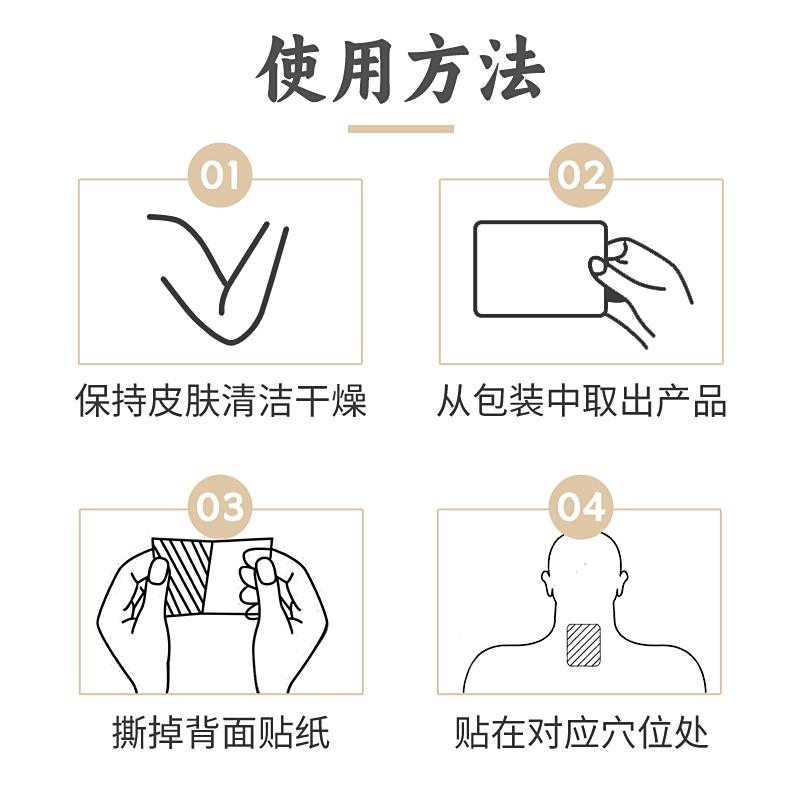 使用方法

01

保持皮肤清洁干燥

02

从包装中取出产品

03

撕掉背面贴纸

04

贴在对应穴位处