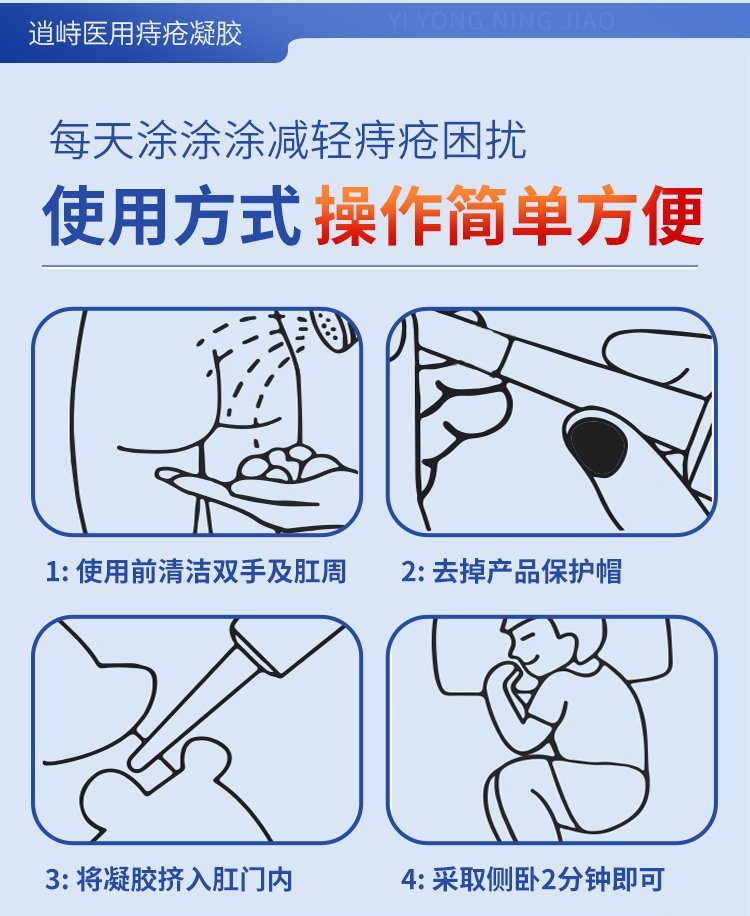 逍峙医用痔疮凝胶

YI YONG NING JIAO

每天涂涂涂减轻痔疮困扰

使用方式 操作简单方便

1: 使用前清洁双手及肛周

2: 去掉产品保护帽

3: 将凝胶挤入肛门内

4: 采取侧卧2分钟即可