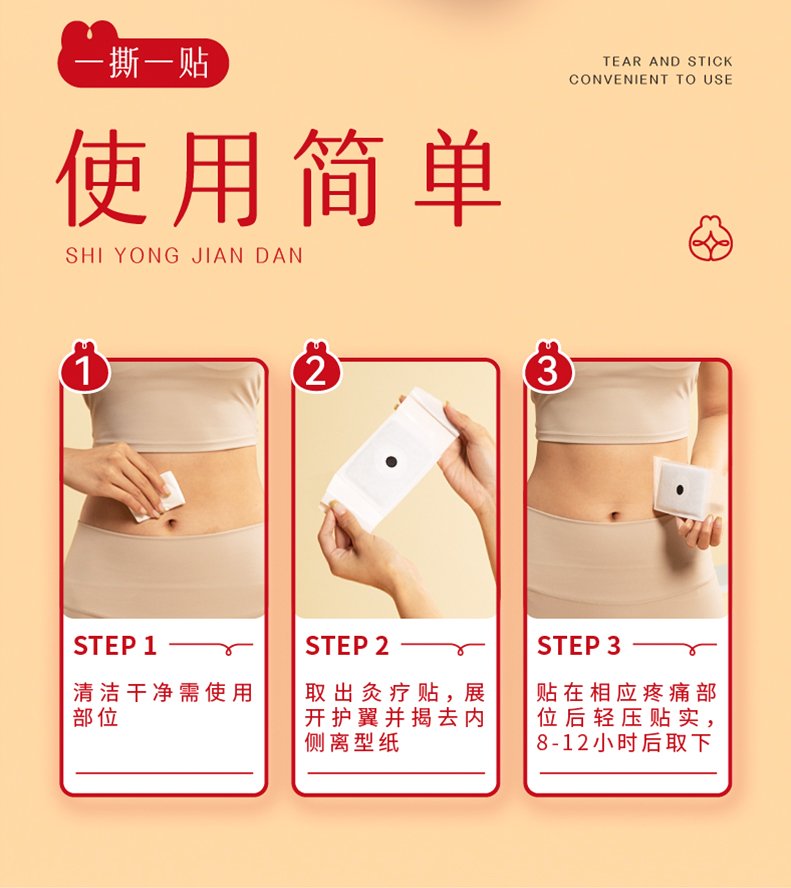 一撕一贴

TEAR AND STICK
CONVENIENT TO USE

使用简单
SHI YONG JIAN DAN

1

STEP 1
清洁干净需使用部位

2

STEP 2
取出灸疗贴，展开护翼并揭去内侧离型纸

3

STEP 3
贴在相应疼痛部位后轻压贴实，8-12小时后取下