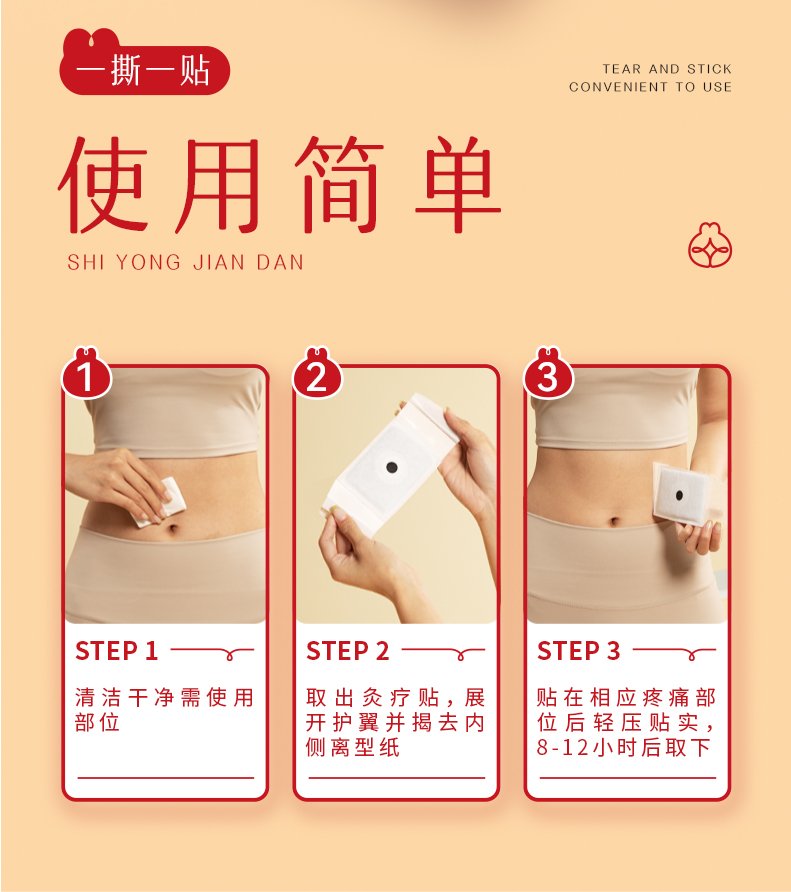 一撕一贴

TEAR AND STICK
CONVENIENT TO USE

使用简单
SHI YONG JIAN DAN

1

STEP 1

清洁干净需使用部位

2

STEP 2

取出灸疗贴，展开护翼并揭去内侧离型纸

3

STEP 3

贴在相应疼痛部位后轻压贴实，8-12小时后取下