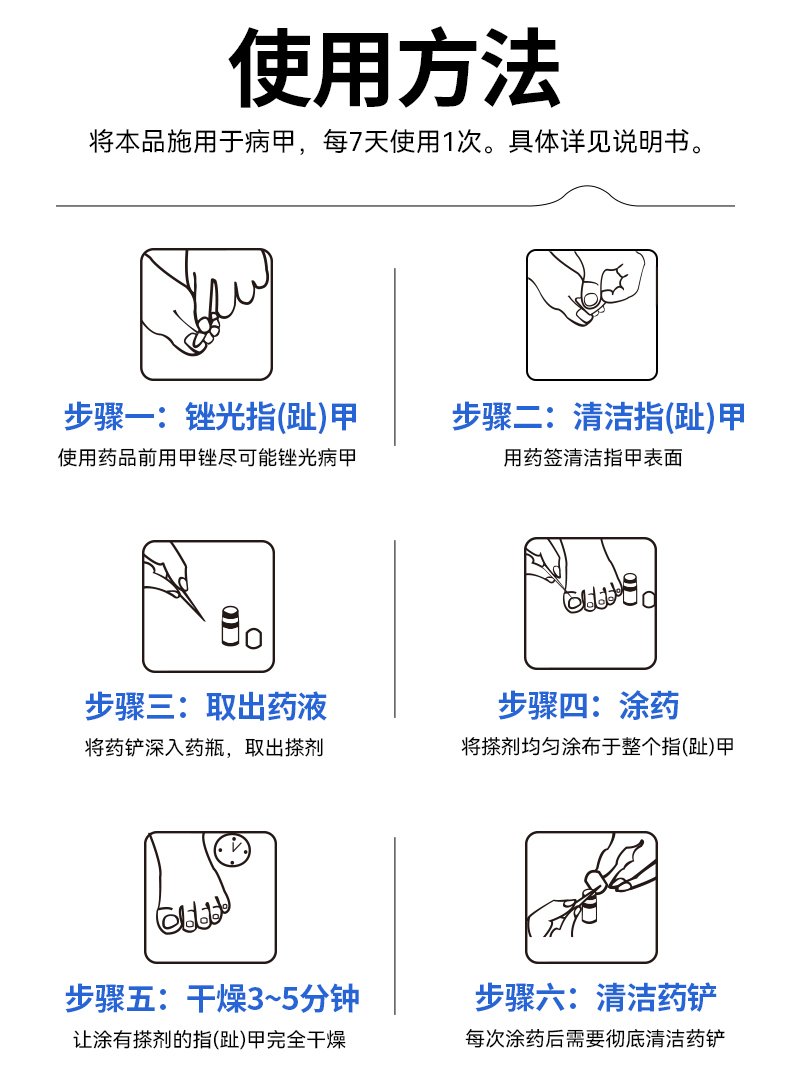 使用方法

将本品施用于病甲，每7天使用1次。具体详见说明书。

步骤一：锉光指(趾)甲
使用药品前用甲锉尽可能锉光病甲

步骤二：清洁指(趾)甲
用药签清洁指甲表面

步骤三：取出药液
将药铲深入药瓶，取出搽剂

步骤四：涂药
将搽剂均匀涂布于整个指(趾)甲

步骤五：干燥3~5分钟
让涂有搽剂的指(趾)甲完全干燥

步骤六：清洁药铲
每次涂药后需要彻底清洁药铲