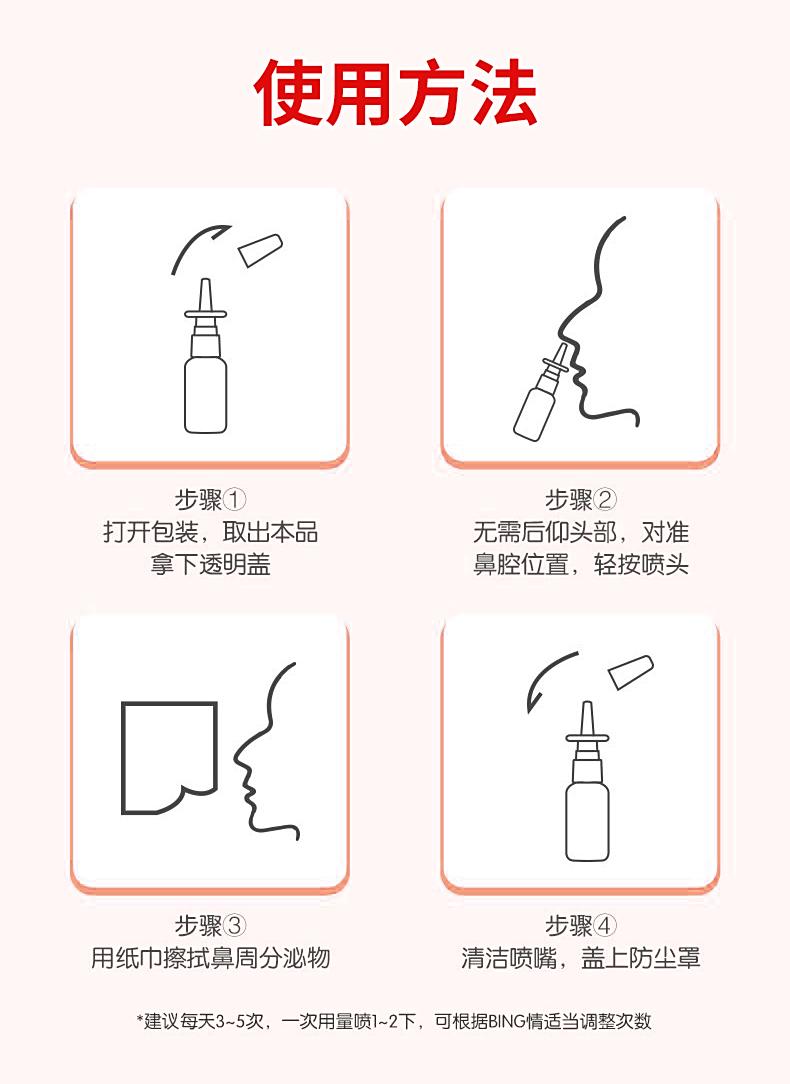 使用方法

步骤①
打开包装，取出本品
拿下透明盖

步骤②
无需后仰头部，对准
鼻腔位置，轻按喷头

步骤③
用纸巾擦拭鼻周分泌物

步骤④
清洁喷嘴，盖上防尘罩

*建议每天3~5次，一次用量喷1~2下，可根据BING情适当调整次数