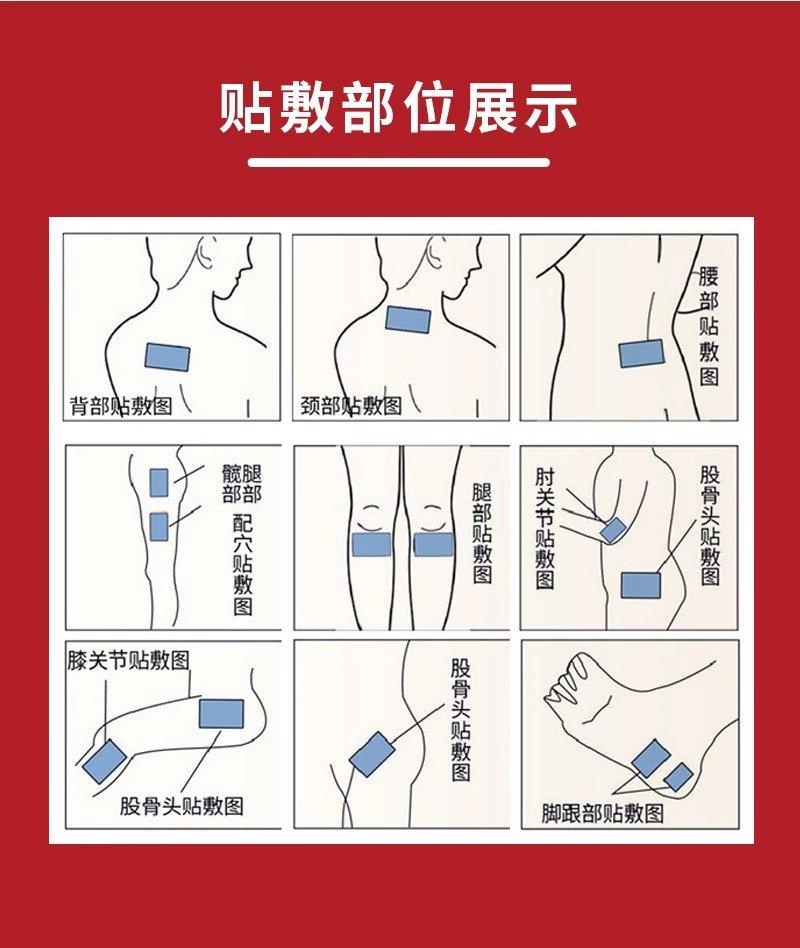 贴敷部位展示

背部贴敷图

颈部贴敷图

腰部贴敷图

髋部腿部配穴贴敷图

腿部贴敷图

肘关节贴敷图

股骨头贴敷图

膝关节贴敷图

股骨头贴敷图

股骨头贴敷图

脚跟部贴敷图