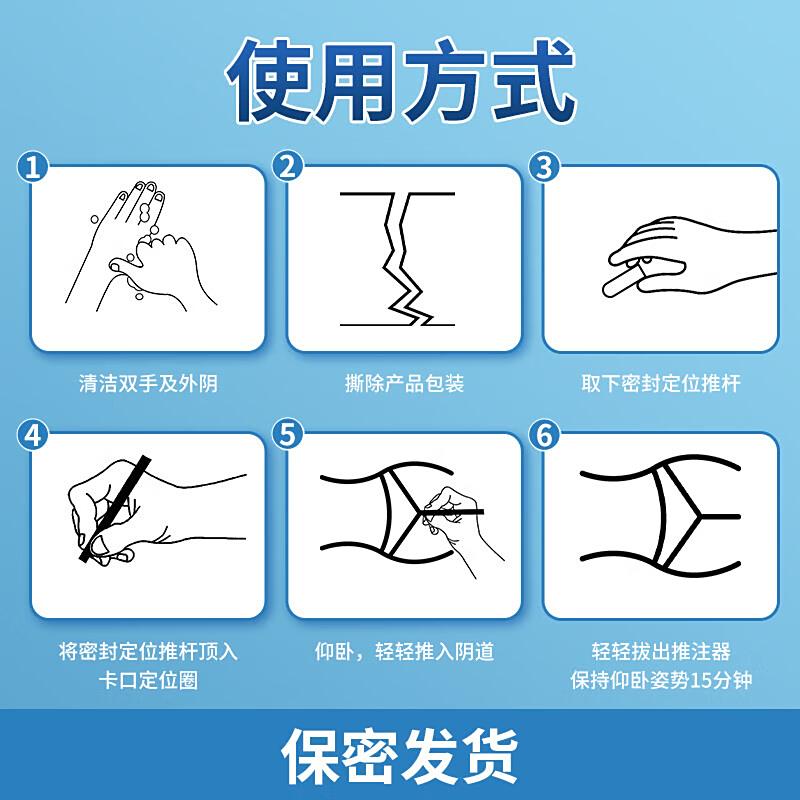 使用方式

1
清洁双手及外阴

2
撕除产品包装

3
取下密封定位推杆

4
将密封定位推杆顶入卡口定位圈

5
仰卧，轻轻推入阴道

6
轻轻拔出推注器
保持仰卧姿势15分钟

保密发货