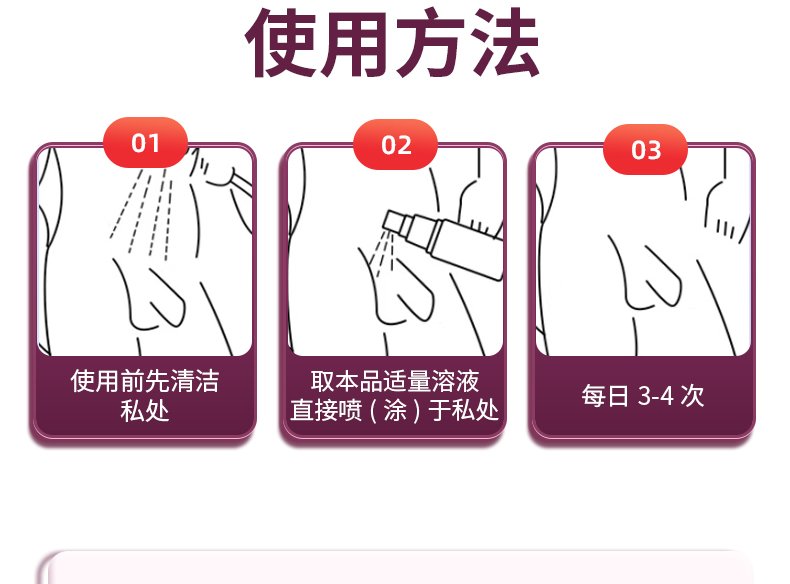 使用方法

01

使用前先清洁私处

02

取本品适量溶液直接喷（涂）于私处

03

每日 3-4 次