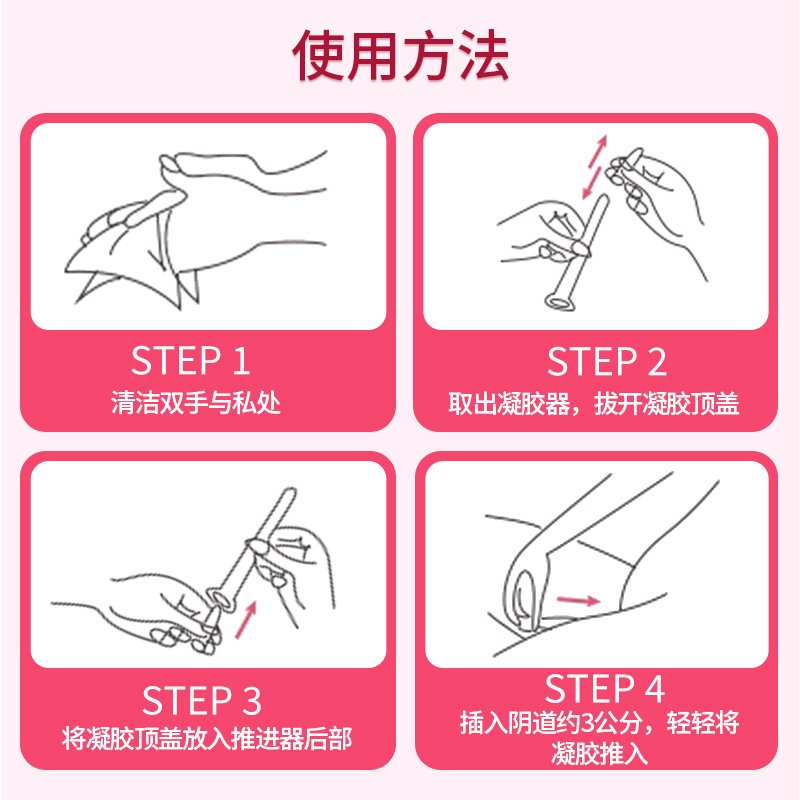 使用方法

STEP 1
清洁双手与私处

STEP 2
取出凝胶器，拔开凝胶顶盖

STEP 3
将凝胶顶盖放入推进器后部

STEP 4
插入阴道约3公分，轻轻将凝胶推入