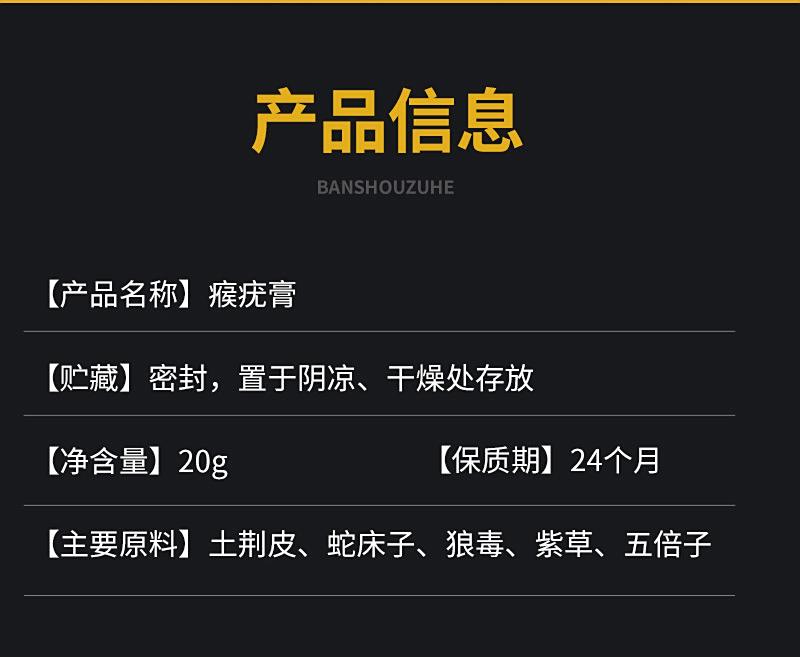 产品信息

BANSHOUZUHE

【产品名称】瘊疣膏

【贮藏】密封，置于阴凉、干燥处存放

【净含量】20g 【保质期】24个月

【主要原料】土荆皮、蛇床子、狼毒、紫草、五倍子