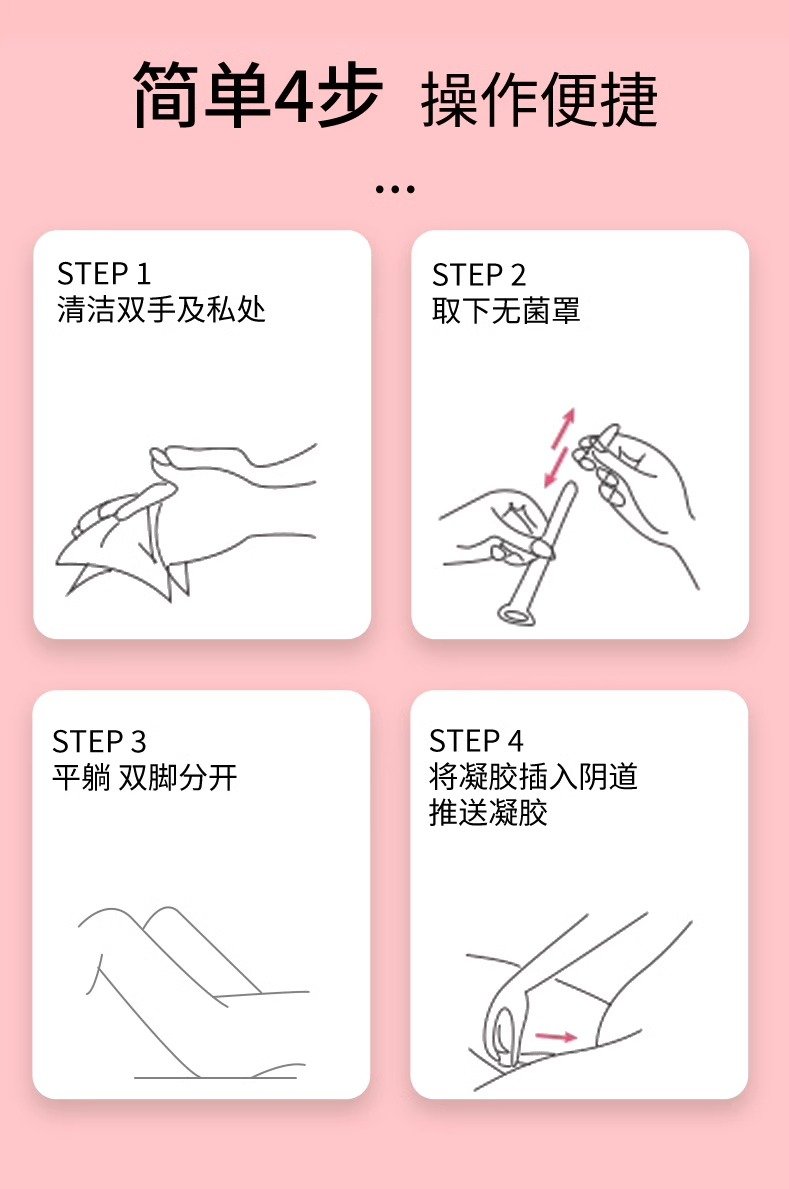 简单4步 操作便捷

...

STEP 1
清洁双手及私处

STEP 2
取下无菌罩

STEP 3
平躺 双脚分开

STEP 4
将凝胶插入阴道
推送凝胶