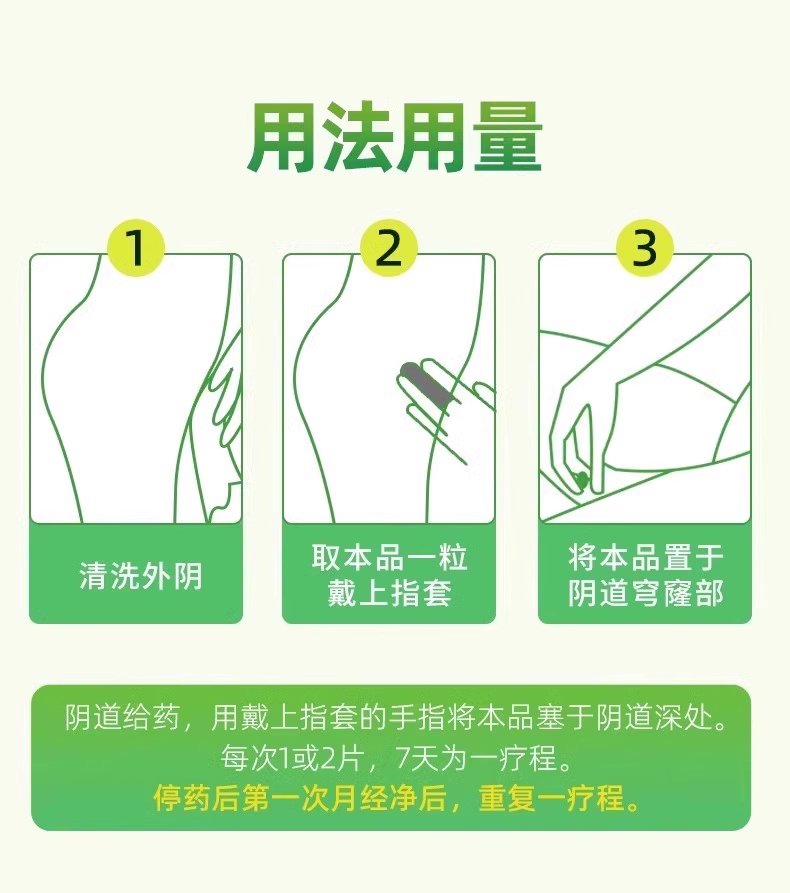 用法用量

1
清洗外阴

2
取本品一粒
戴上指套

3
将本品置于
阴道穹窿部

阴道给药，用戴上指套的手指将本品塞于阴道深处。
每次1或2片，7天为一疗程。
停药后第一次月经净后，重复一疗程。