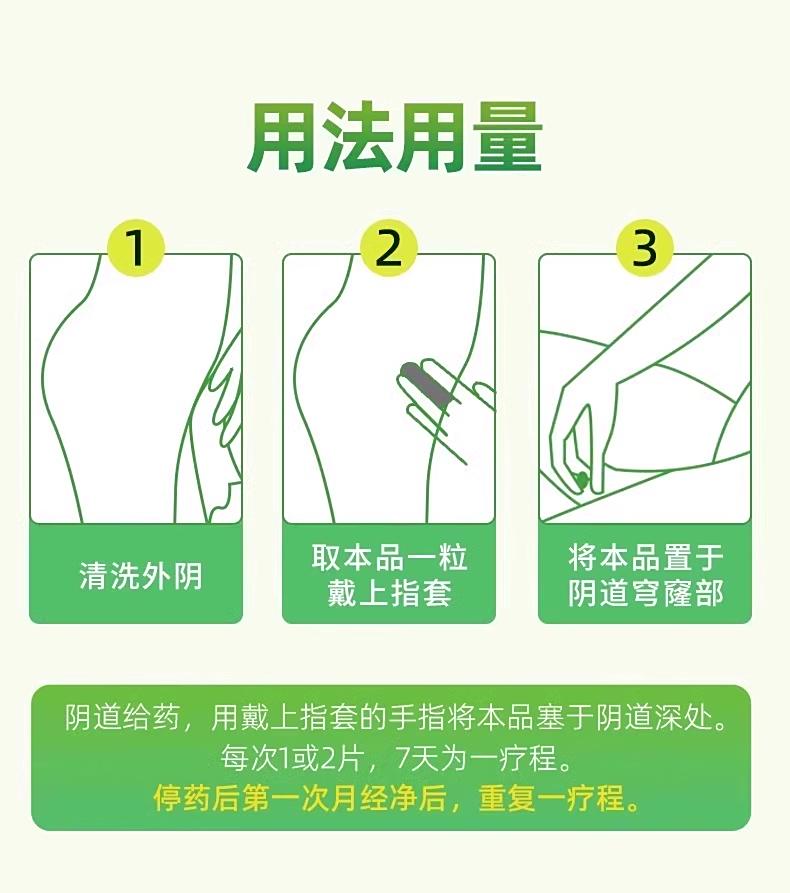 用法用量

1
清洗外阴

2
取本品一粒
戴上指套

3
将本品置于
阴道穹窿部

阴道给药，用戴上指套的手指将本品塞于阴道深处。
每次1或2片，7天为一疗程。
停药后第一次月经净后，重复一疗程。