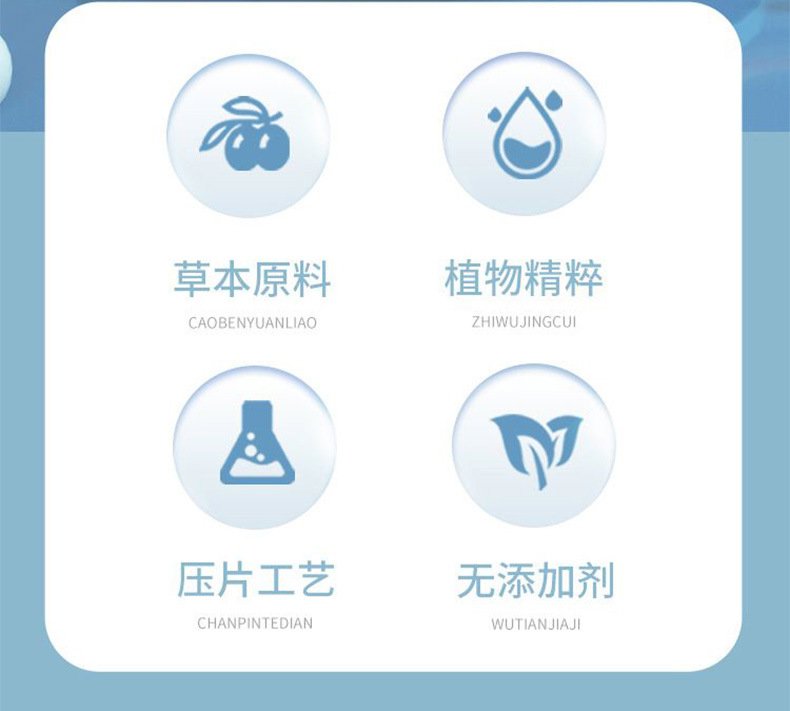 草本原料
CAOBENYUANLIAO

植物精粹
ZHIWUJINGCUI

压片工艺
CHANPINTEDIAN

无添加剂
WUTIANJIAJI