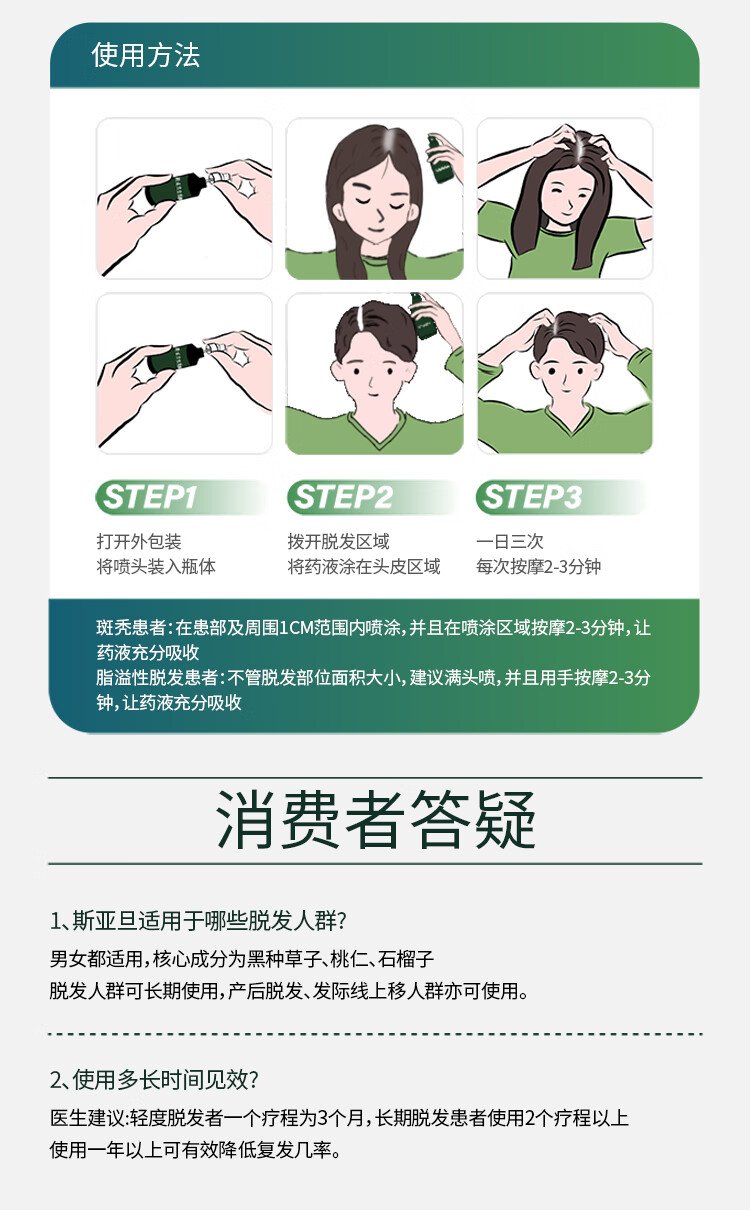 使用方法

STEP1
打开外包装
将喷头装入瓶体

STEP2
拨开脱发区域
将药液涂在头皮区域

STEP3
一日三次
每次按摩2-3分钟

斑秃患者：在患部及周围1CM范围内喷涂，并且在喷涂区域按摩2-3分钟，让药液充分吸收
脂溢性脱发患者：不管脱发部位面积大小，建议满头喷，并且用手按摩2-3分钟，让药液充分吸收

消费者答疑

1、斯亚旦适用于哪些脱发人群？
男女都适用，核心成分为黑种草子、桃仁、石榴子
脱发人群可长期使用，产后脱发、发际线上移人群亦可使用。

2、使用多长时间见效？
医生建议：轻度脱发者一个疗程为3个月，长期脱发患者使用2个疗程以上
使用一年以上可有效降低复发几率。