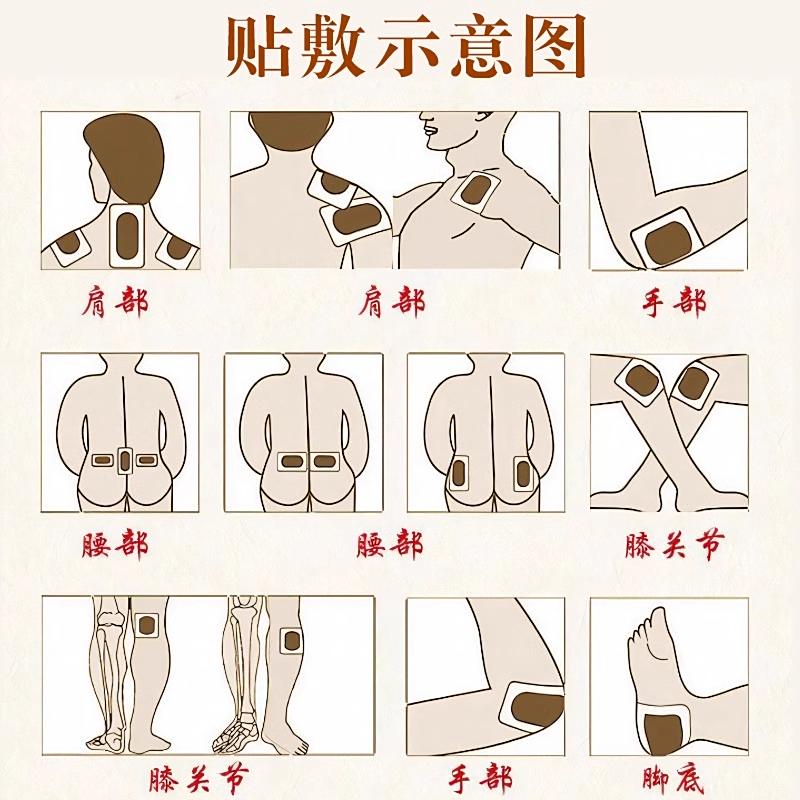 贴敷示意图

肩部

肩部

手部

腰部

腰部

膝关节

膝关节

手部

脚底