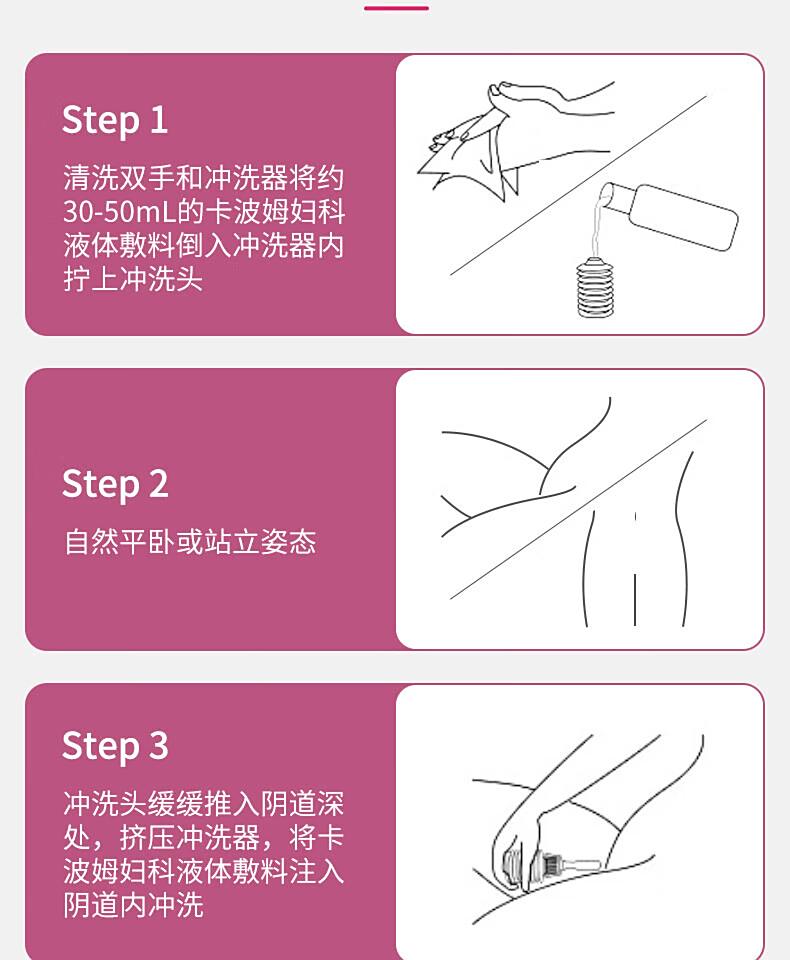 Step 1

清洗双手和冲洗器将约30-50mL的卡波姆妇科液体敷料倒入冲洗器内拧上冲洗头

Step 2

自然平卧或站立姿态

Step 3

冲洗头缓缓推入阴道深处，挤压冲洗器，将卡波姆妇科液体敷料注入阴道内冲洗