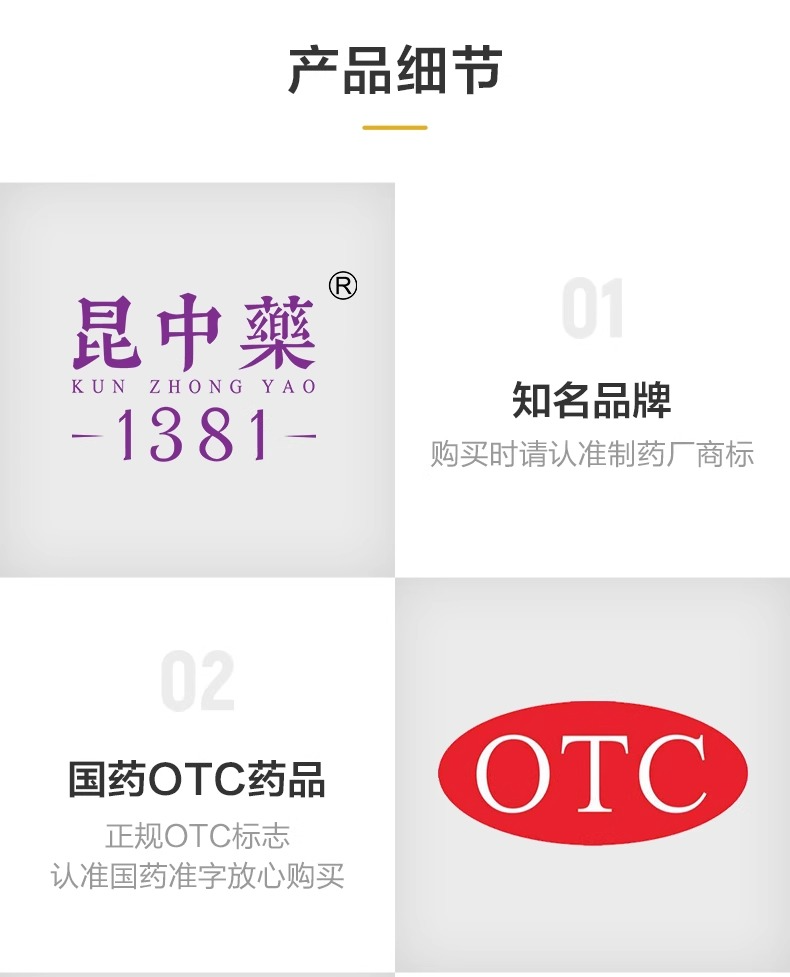 产品细节

昆中藥®
KUN ZHONG YAO
-1381-

01

知名品牌

购买时请认准制药厂商标

02

国药OTC药品

正规OTC标志
认准国药准字放心购买

OTC