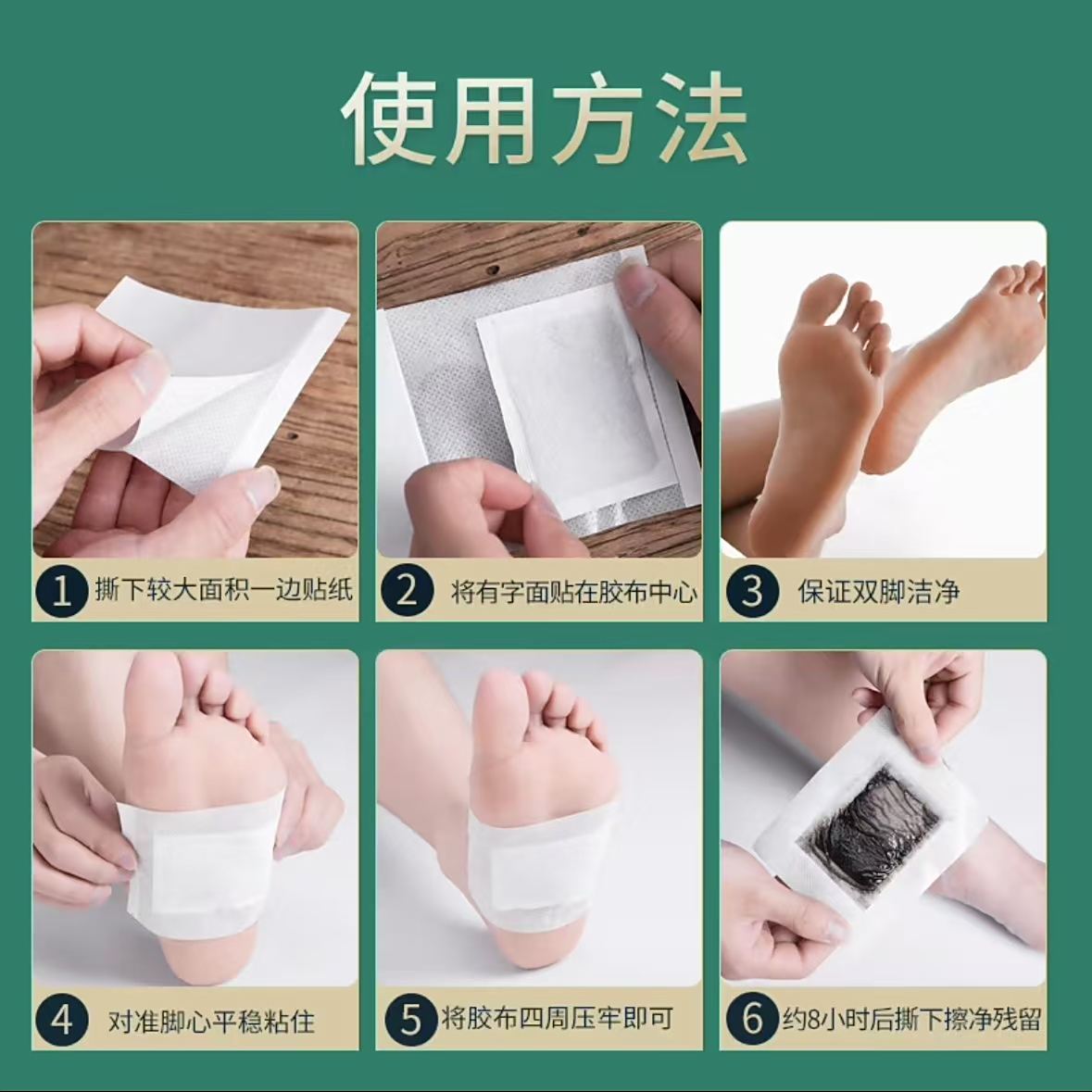 使用方法

1 撕下较大面积一边贴纸

2 将有字面贴在胶布中心

3 保证双脚洁净

4 对准脚心平稳粘住

5 将胶布四周压牢即可

6 约8小时后撕下擦净残留