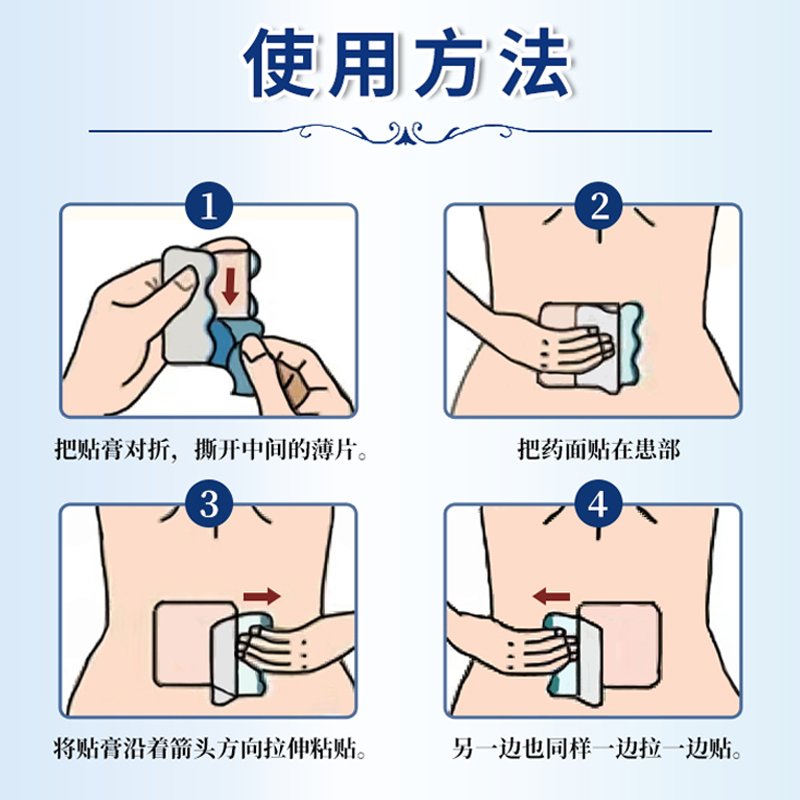 使用方法

1

把贴膏对折，撕开中间的薄片。

2

把药面贴在患部

3

将贴膏沿着箭头方向拉伸粘贴。

4

另一边也同样一边拉一边贴。