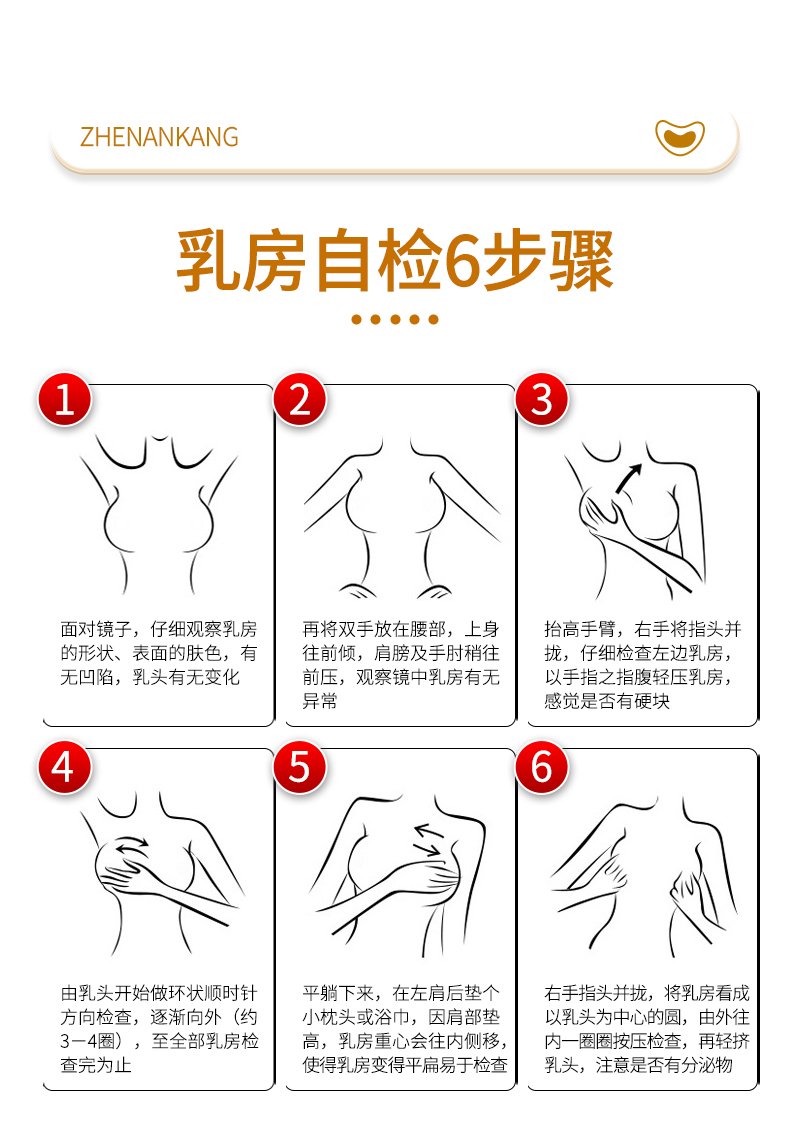 ZHENANKANG

乳房自检6步骤

1
面对镜子，仔细观察乳房的形状、表面的肤色，有无凹陷，乳头有无变化

2
再将双手放在腰部，上身往前倾，肩膀及手肘稍往前压，观察镜中乳房有无异常

3
抬高手臂，右手将指头并拢，仔细检查左边乳房，以手指之指腹轻压乳房，感觉是否有硬块

4
由乳头开始做环状顺时针方向检查，逐渐向外（约3－4圈），至全部乳房检查完为止

5
平躺下来，在左肩后垫个小枕头或浴巾，因肩部垫高，乳房重心会往内侧移，使得乳房变得平扁易于检查

6
右手指头并拢，将乳房看成以乳头为中心的圆，由外往内一圈圈按压检查，再轻挤乳头，注意是否有分泌物