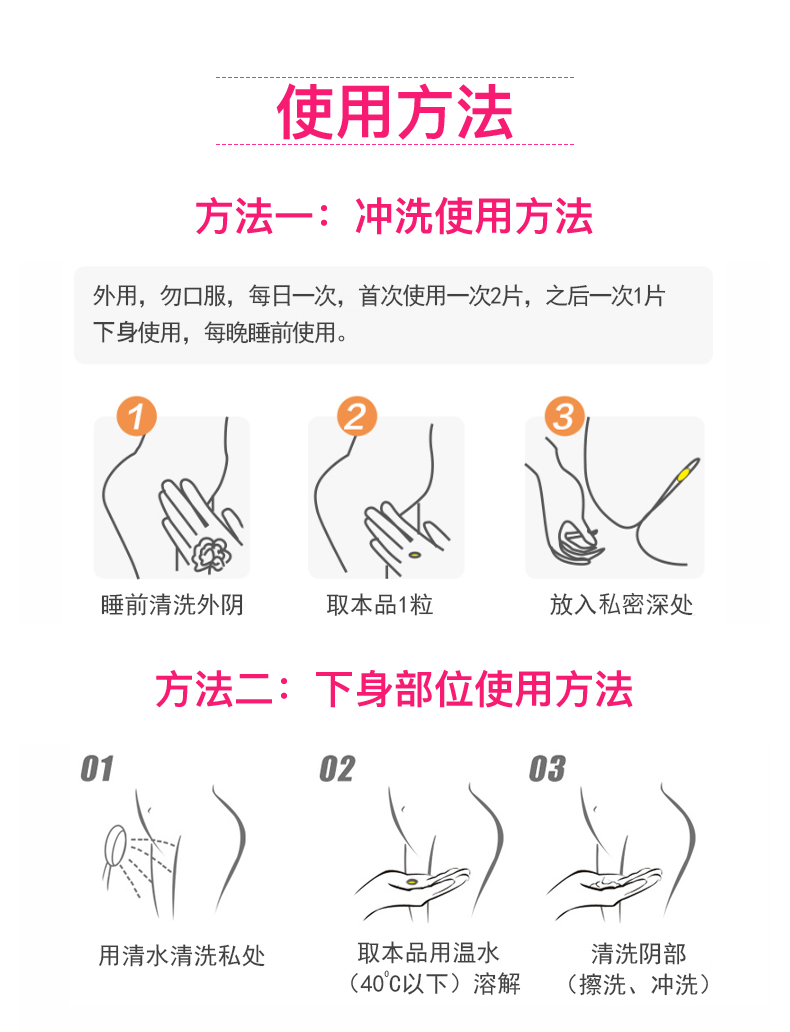 使用方法

方法一：冲洗使用方法

外用，勿口服，每日一次，首次使用一次2片，之后一次1片
下身使用，每晚睡前使用。

1
睡前清洗外阴

2
取本品1粒

3
放入私密深处

方法二：下身部位使用方法

01
用清水清洗私处

02
取本品用温水（40℃以下）溶解

03
清洗阴部（擦洗、冲洗）