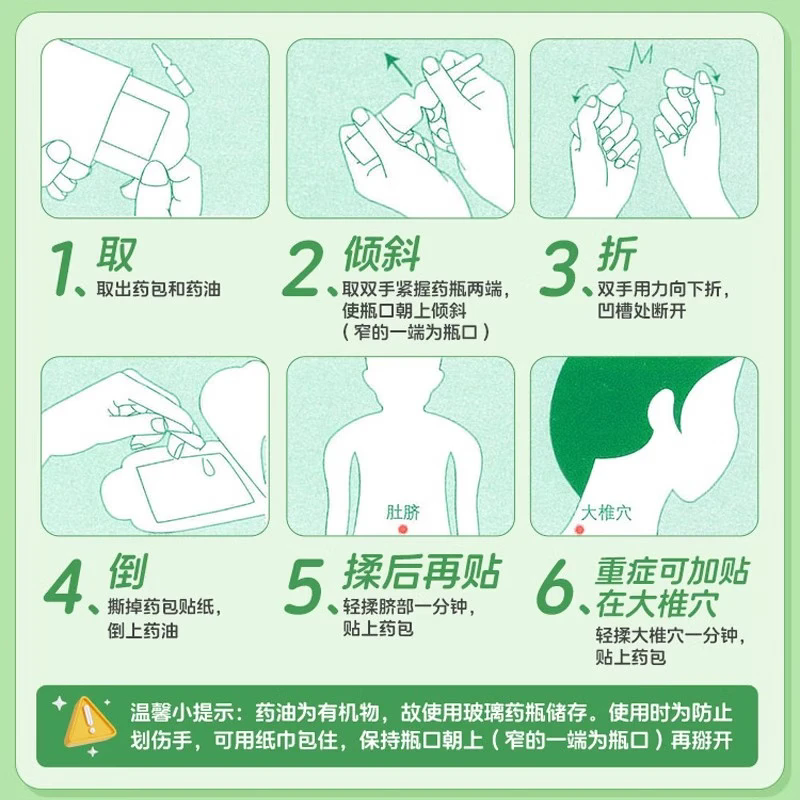 1、取
取出药包和药油

2、倾斜
取双手紧握药瓶两端，使瓶口朝上倾斜（窄的一端为瓶口）

3、折
双手用力向下折，凹槽处断开

肚脐

大椎穴

4、倒
撕掉药包贴纸，倒上药油

5、揉后再贴
轻揉脐部一分钟，贴上药包

6、重症可加贴在大椎穴
轻揉大椎穴一分钟，贴上药包

温馨小提示：药油为有机物，故使用玻璃药瓶储存。使用时为防止划伤手，可用纸巾包住，保持瓶口朝上（窄的一端为瓶口）再掰开