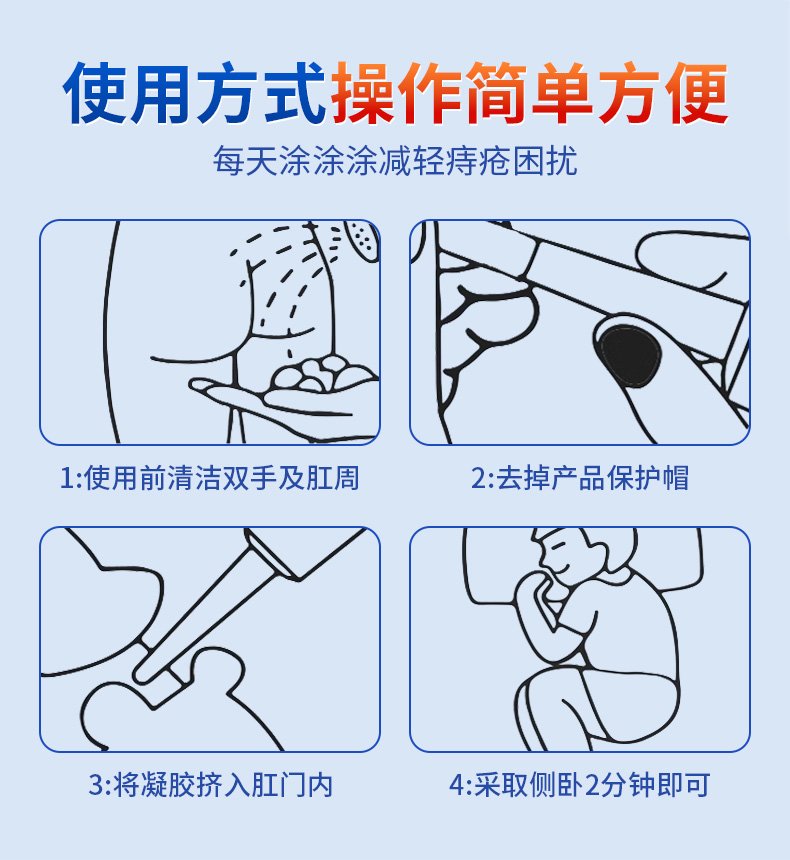 使用方式操作简单方便

每天涂涂涂减轻痔疮困扰

1:使用前清洁双手及肛周

2:去掉产品保护帽

3:将凝胶挤入肛门内

4:采取侧卧2分钟即可