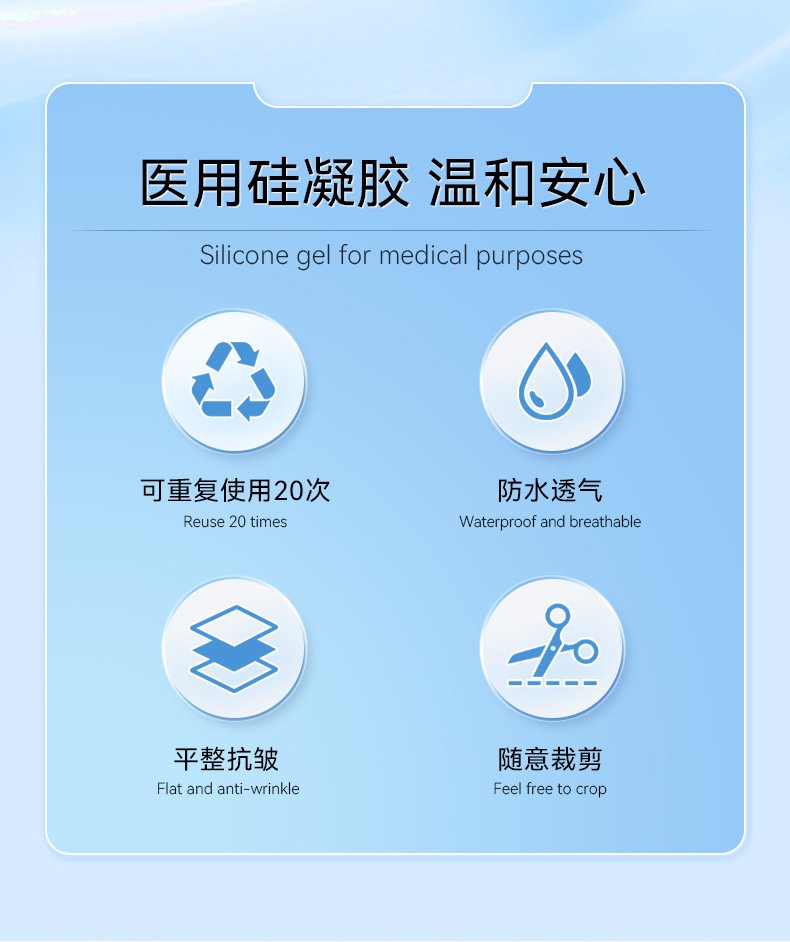 医用硅凝胶 温和安心

Silicone gel for medical purposes

可重复使用20次

Reuse 20 times

防水透气

Waterproof and breathable

平整抗皱

Flat and anti-wrinkle

随意裁剪

Feel free to crop