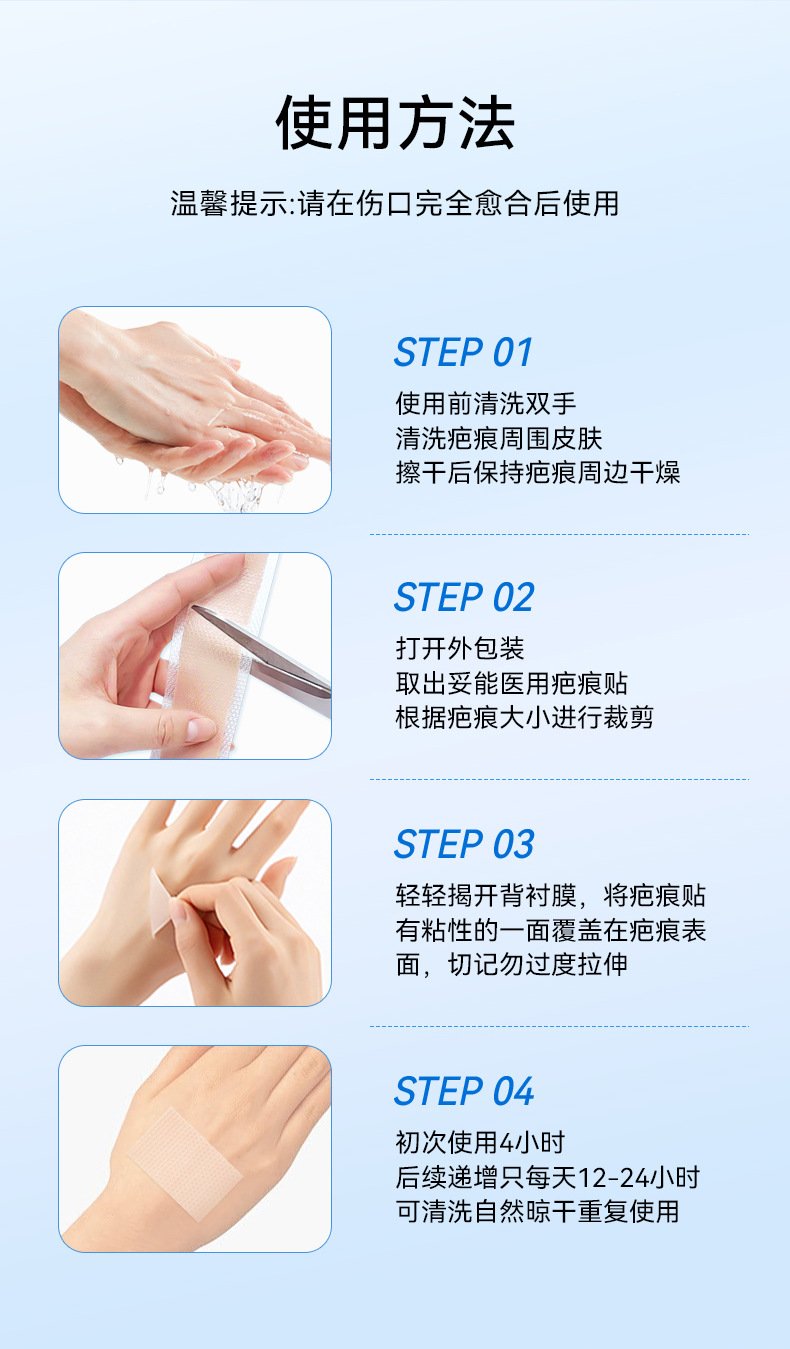 使用方法

温馨提示:请在伤口完全愈合后使用

STEP 01

使用前清洗双手
清洗疤痕周围皮肤
擦干后保持疤痕周边干燥

STEP 02

打开外包装
取出妥能医用疤痕贴
根据疤痕大小进行裁剪

STEP 03

轻轻揭开背衬膜，将疤痕贴有粘性的一面覆盖在疤痕表面，切记勿过度拉伸

STEP 04

初次使用4小时
后续递增只每天12-24小时
可清洗自然晾干重复使用