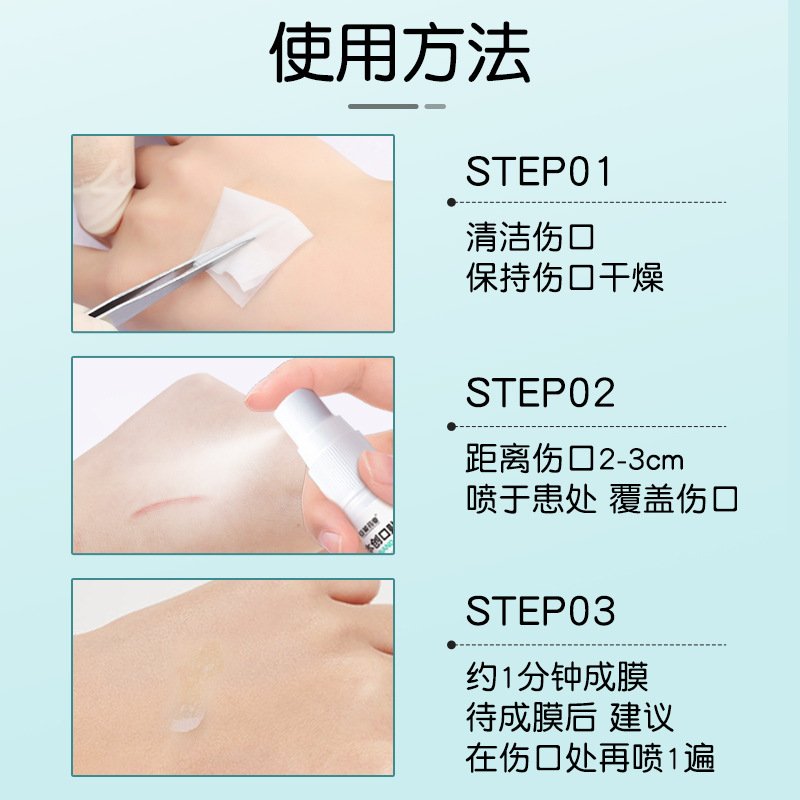 使用方法

STEP01

清洁伤口
保持伤口干燥

STEP02

距离伤口2-3cm
喷于患处 覆盖伤口

STEP03

约1分钟成膜
待成膜后 建议
在伤口处再喷1遍