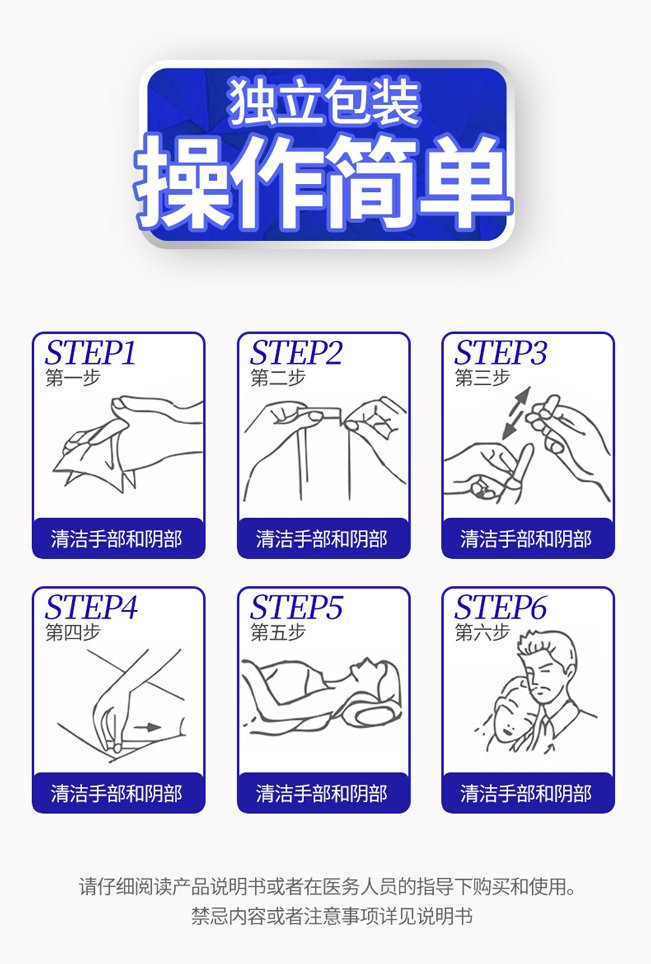 独立包装
操作简单

STEP1
第一步
清洁手部和阴部

STEP2
第二步
清洁手部和阴部

STEP3
第三步
清洁手部和阴部

STEP4
第四步
清洁手部和阴部

STEP5
第五步
清洁手部和阴部

STEP6
第六步
清洁手部和阴部

请仔细阅读产品说明书或者在医务人员的指导下购买和使用。
禁忌内容或者注意事项详见说明书