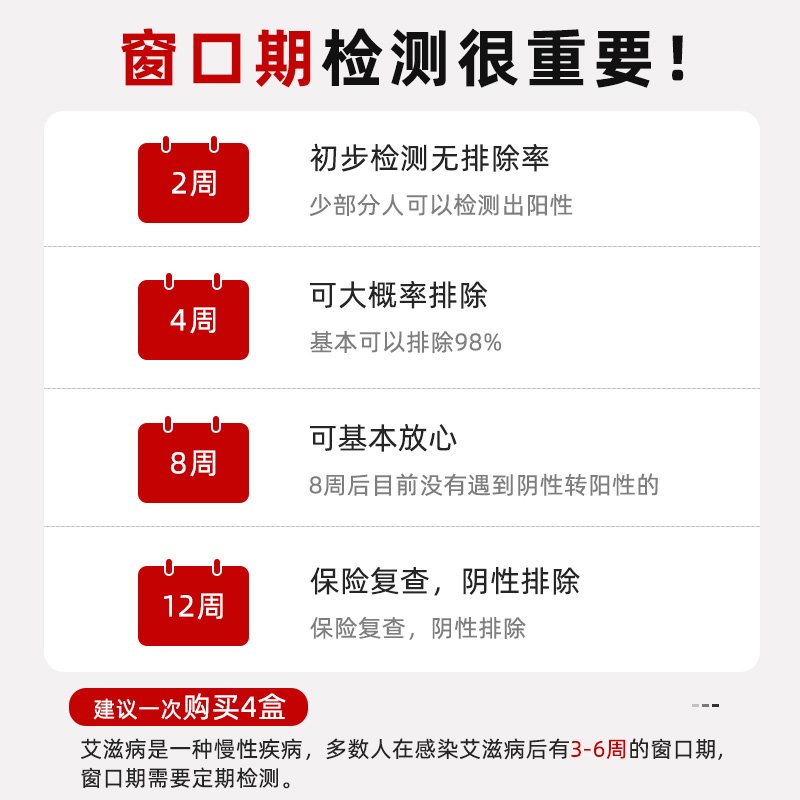 窗口期检测很重要！

2周

初步检测无排除率

少部分人可以检测出阳性

4周

可大概率排除

基本可以排除98%

8周

可基本放心

8周后目前没有遇到阴性转阳性的

12周

保险复查，阴性排除

保险复查，阴性排除

建议一次购买4盒

艾滋病是一种慢性疾病，多数人在感染艾滋病后有3-6周的窗口期，窗口期需要定期检测。