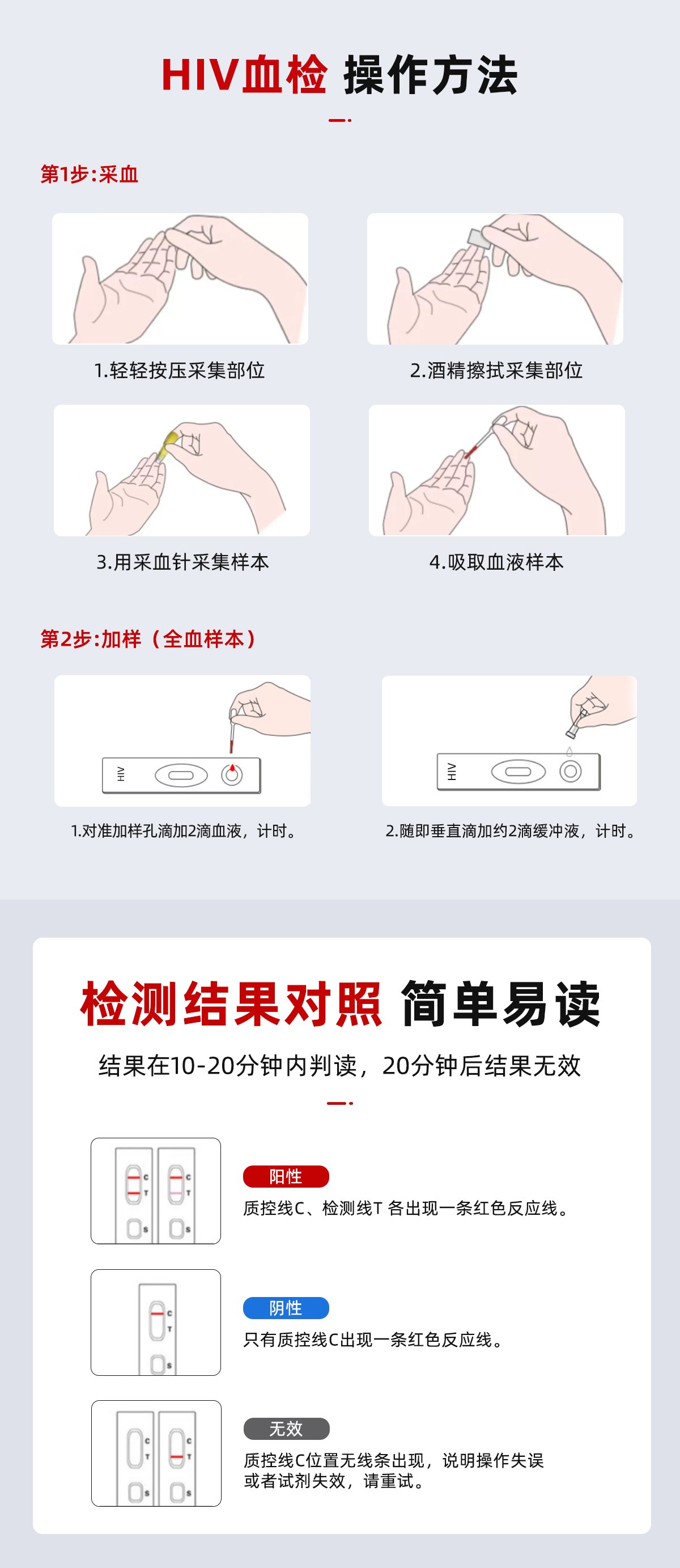 HIV血检 操作方法

第1步:采血

1.轻轻按压采集部位

2.酒精擦拭采集部位

3.用采血针采集样本

4.吸取血液样本

第2步:加样（全血样本）

HIV

1.对准加样孔滴加2滴血液，计时。

HIV

2.随即垂直滴加约2滴缓冲液，计时。

检测结果对照 简单易读

结果在10-20分钟内判读，20分钟后结果无效

C T S C T S

阳性

质控线C、检测线T 各出现一条红色反应线。

C T S

阴性

只有质控线C出现一条红色反应线。

C T S C T S

无效

质控线C位置无线条出现，说明操作失误或者试剂失效，请重试。