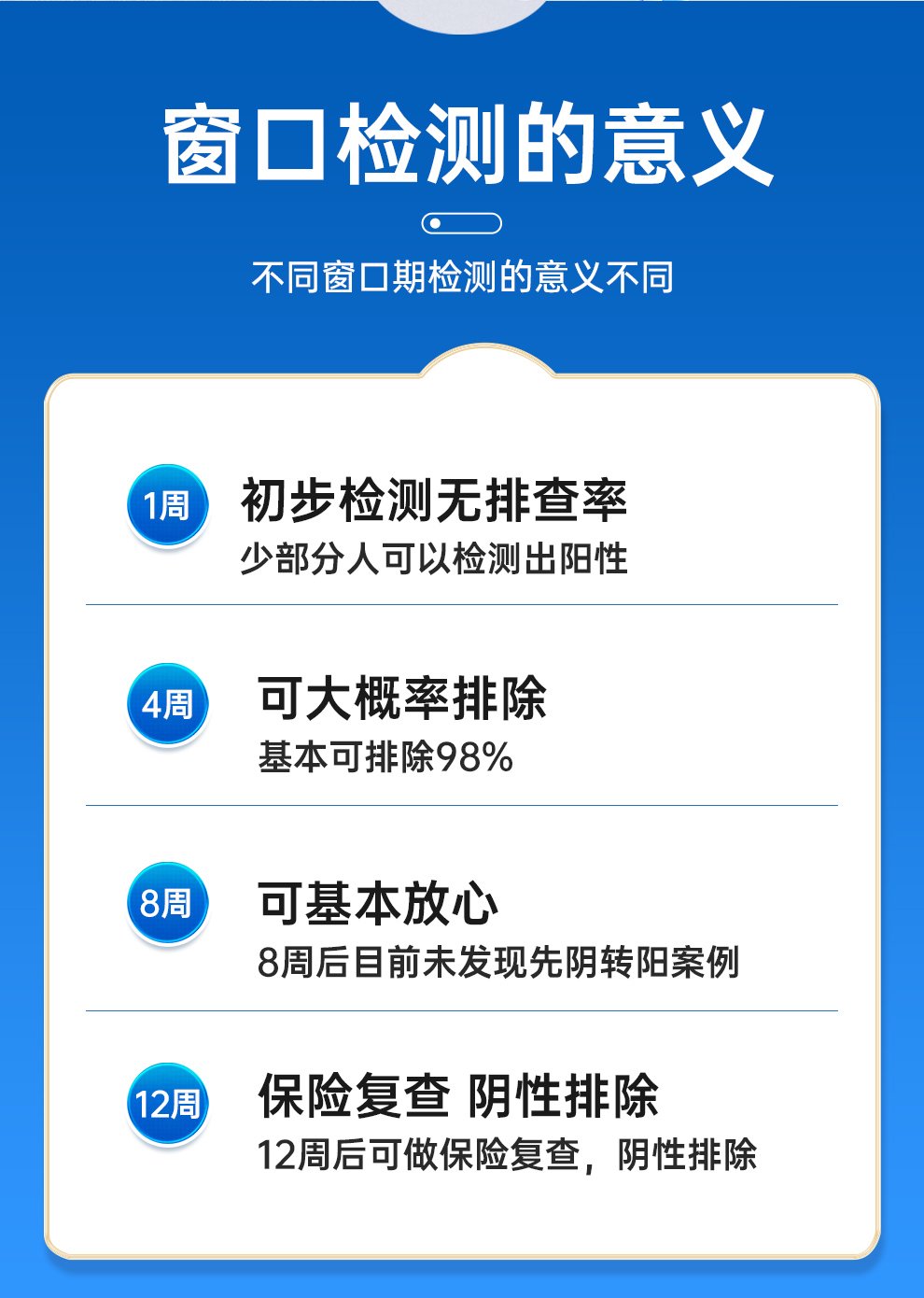 窗口检测的意义

不同窗口期检测的意义不同

1周

初步检测无排查率

少部分人可以检测出阳性

4周

可大概率排除

基本可排除98%

8周

可基本放心

8周后目前未发现先阴转阳案例

12周

保险复查 阴性排除

12周后可做保险复查，阴性排除