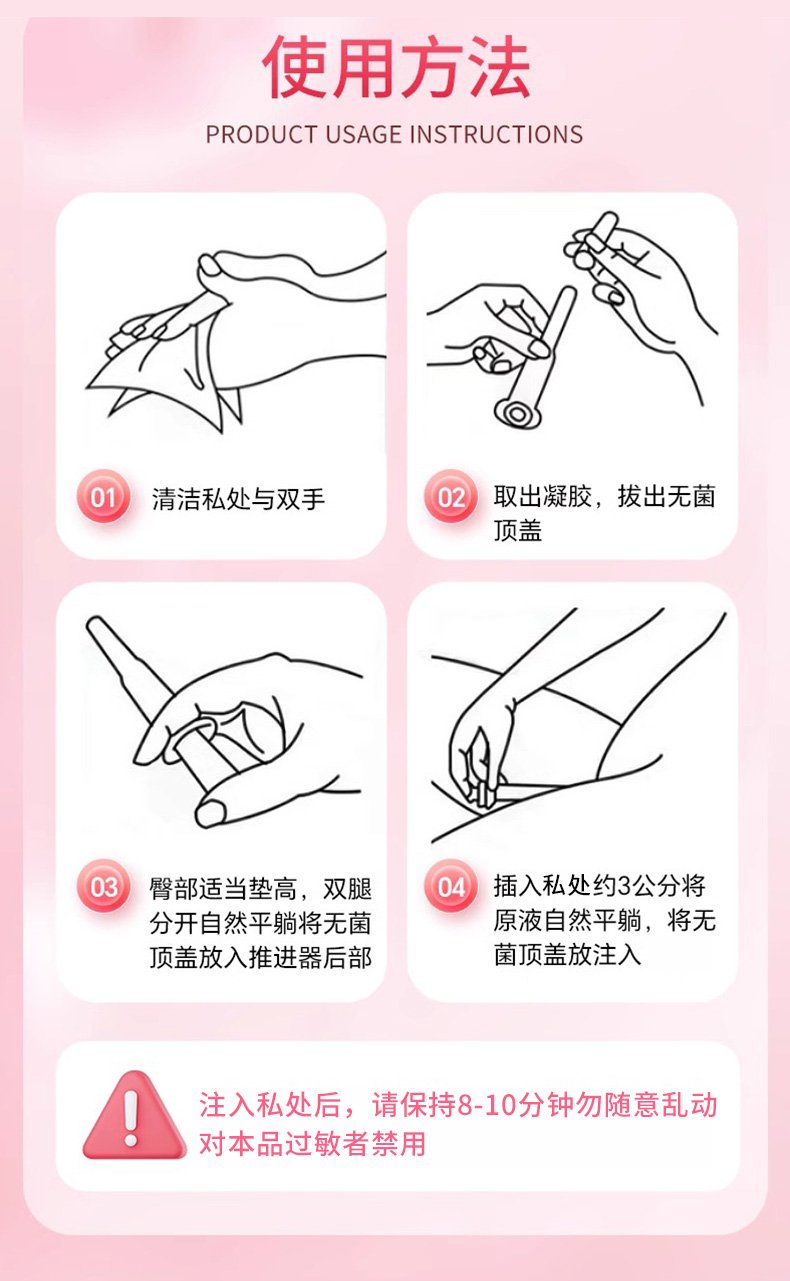 使用方法

PRODUCT USAGE INSTRUCTIONS

01 清洁私处与双手

02 取出凝胶，拔出无菌顶盖

03 臀部适当垫高，双腿分开自然平躺将无菌顶盖放入推进器后部

04 插入私处约3公分将原液自然平躺，将无菌顶盖放注入

注入私处后，请保持8-10分钟勿随意乱动
对本品过敏者禁用