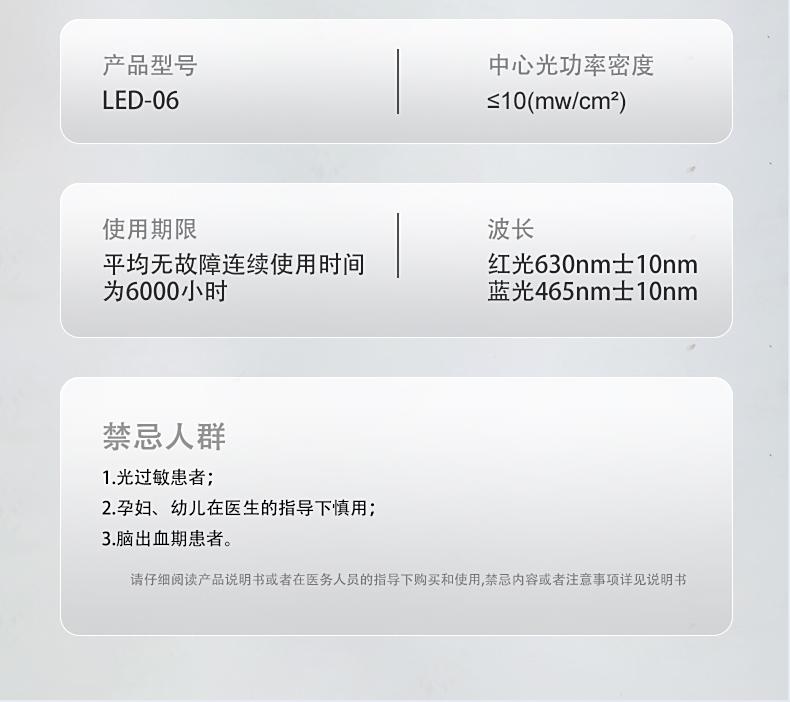 产品型号
LED-06

中心光功率密度
≤10(mw/cm²)

使用期限
平均无故障连续使用时间为6000小时

波长
红光630nm士10nm
蓝光465nm士10nm

禁忌人群
1.光过敏患者；
2.孕妇、幼儿在医生的指导下慎用；
3.脑出血期患者。

请仔细阅读产品说明书或者在医务人员的指导下购买和使用,禁忌内容或者注意事项详见说明书